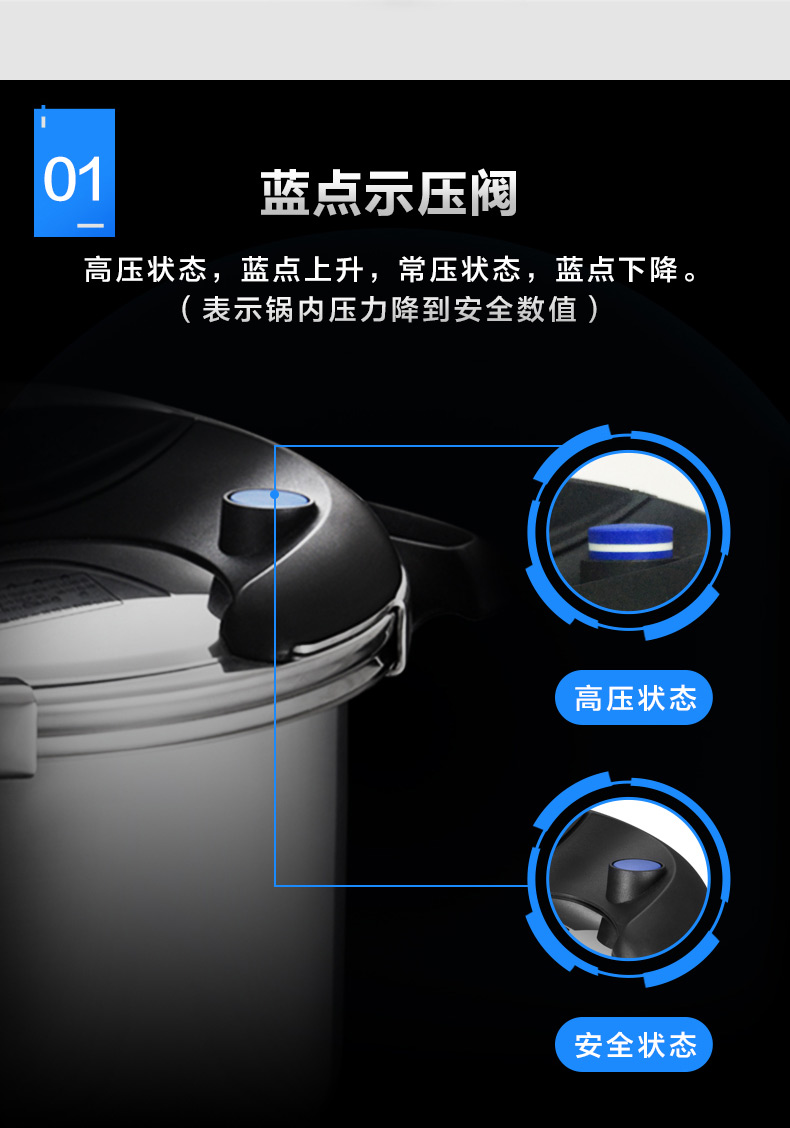 01

蓝点示压阀

高压状态，蓝点上升，常压状态，蓝点下降。
（表示锅内压力降到安全数值）

高压状态

安全状态