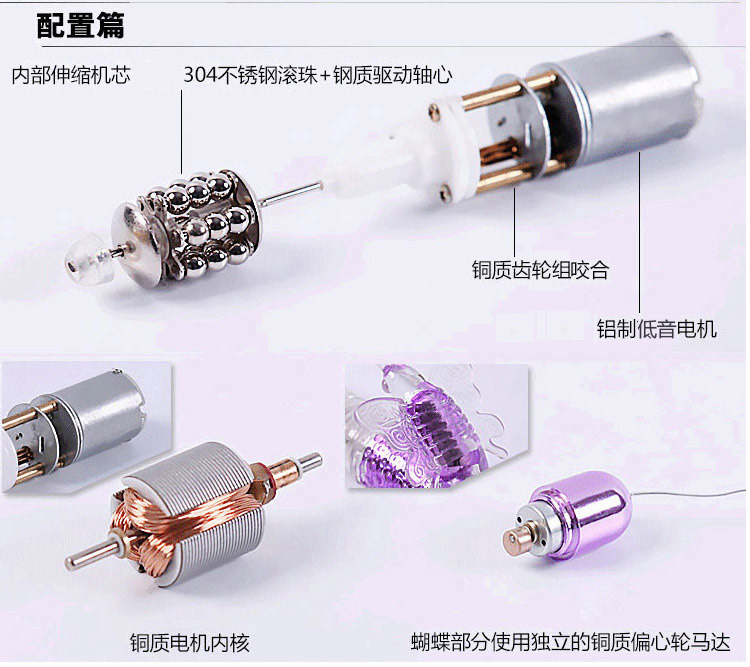 配置篇

内部伸缩机芯

304不锈钢滚珠+钢质驱动轴心

铜质齿轮组咬合

铝制低音电机

铜质电机内核

蝴蝶部分使用独立的铜质偏心轮马达