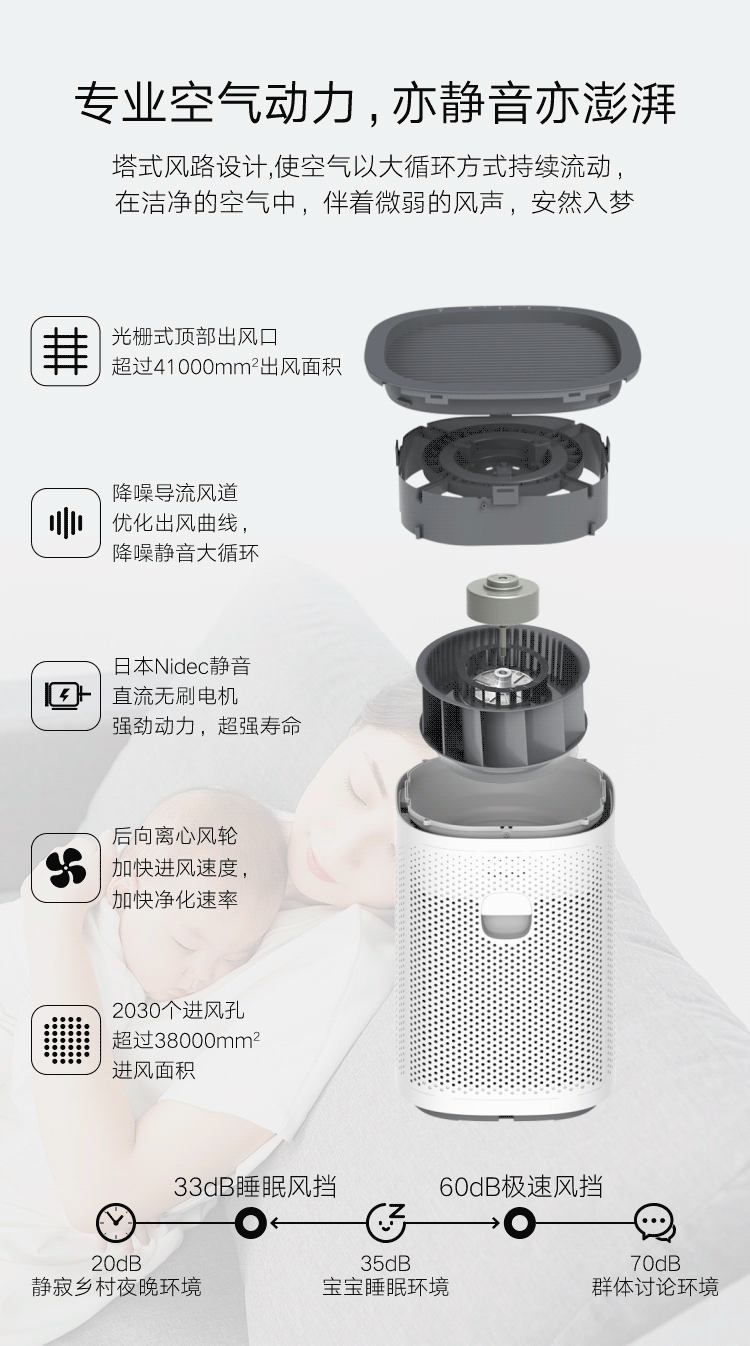 专业空气动力，亦静音亦澎湃

塔式风路设计,使空气以大循环方式持续流动，
在洁净的空气中，伴着微弱的风声，安然入梦

光栅式顶部出风口
超过41000mm$^2$出风面积

降噪导流风道
优化出风曲线，
降噪静音大循环

日本Nidec静音
直流无刷电机
强劲动力，超强寿命

后向离心风轮
加快进风速度，
加快净化速率

2030个进风孔
超过38000mm$^2$
进风面积

33dB睡眠风挡

60dB极速风挡

20dB
静寂乡村夜晚环境

35dB
宝宝睡眠环境

70dB
群体讨论环境