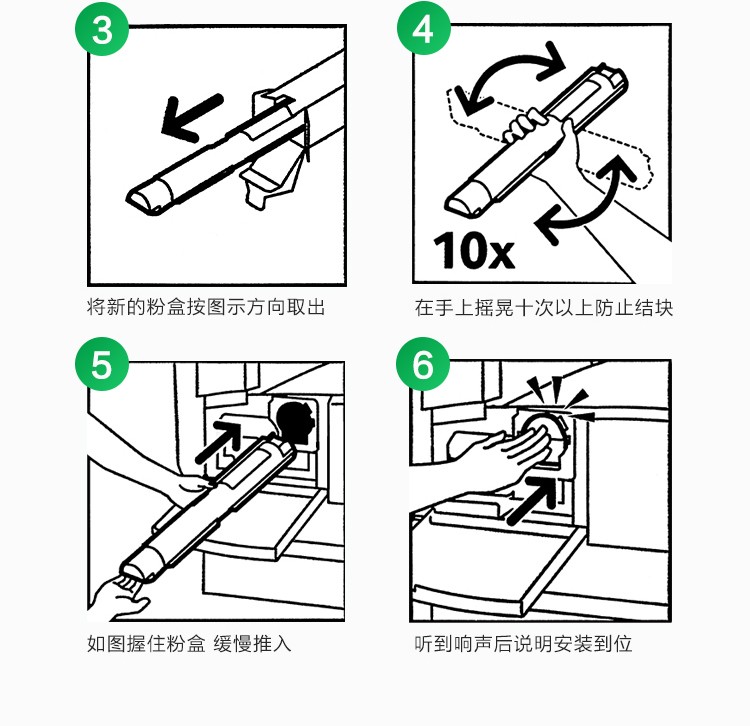 3

将新的粉盒按图示方向取出

4

10x

在手上摇晃十次以上防止结块

5

如图握住粉盒 缓慢推入

6

听到响声后说明安装到位