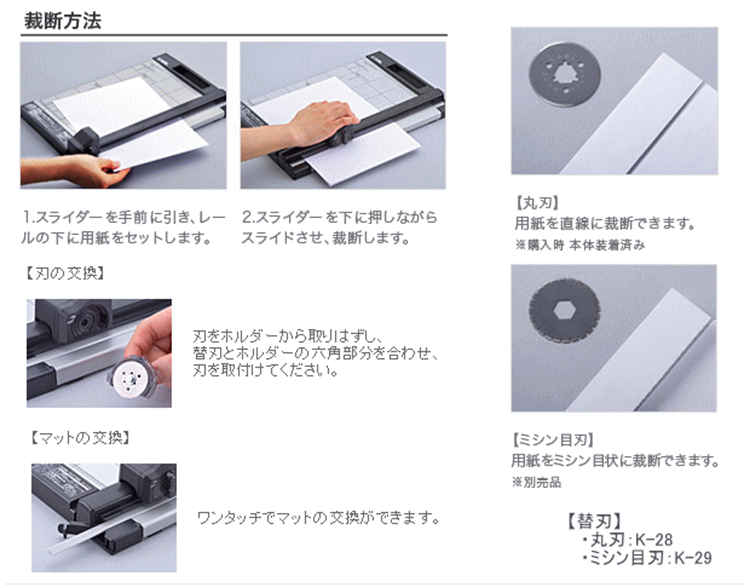 裁断方法

1.スライダーを手前に引き、レールの下に用紙をセットします。

2.スライダーを下に押しながらスライドさせ、裁断します。

【刃の交換】

刃をホルダーから取りはずし、替刃とホルダーの六角部分を合わせ、刃を取付けてください。

【マットの交換】

ワンタッチでマットの交換ができます。

【丸刃】
用紙を直線に裁断できます。
※購入時 本体装着済み

【ミシン目刃】
用紙をミシン目状に裁断できます。
※別売品

【替刃】
・丸刃：K-28
・ミシン目刃：K-29