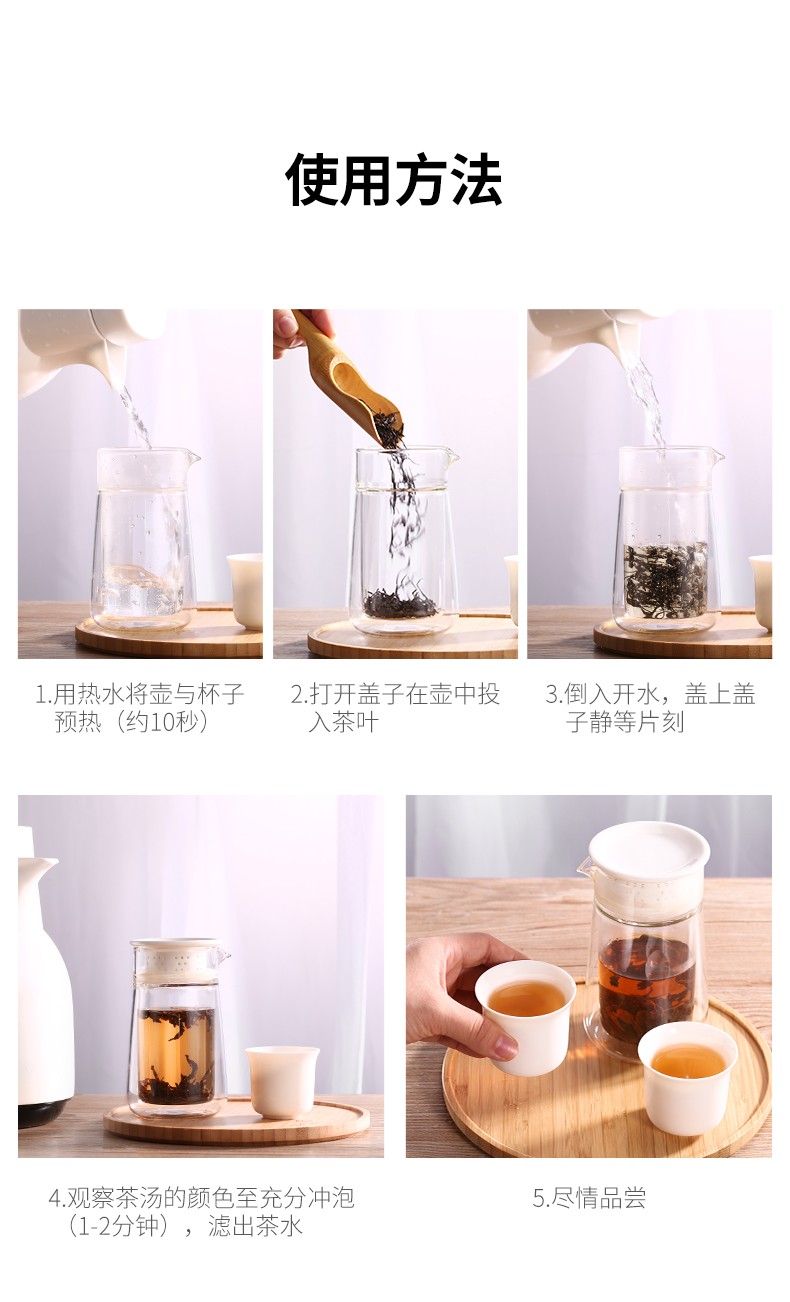 使用方法

1.用热水将壶与杯子预热（约10秒）

2.打开盖子在壶中投入茶叶

3.倒入开水，盖上盖子静等片刻

4.观察茶汤的颜色至充分冲泡（1-2分钟），滤出茶水

5.尽情品尝