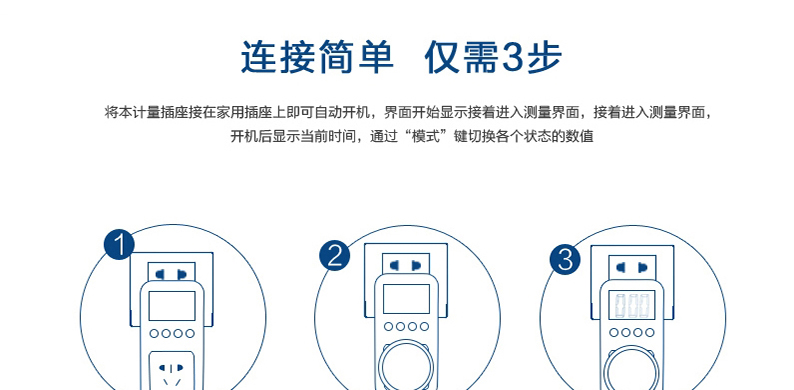 连接简单 仅需3步

将本计量插座接在家用插座上即可自动开机，界面开始显示接着进入测量界面，接着进入测量界面，开机后显示当前时间，通过“模式”键切换各个状态的数值

1

2

3