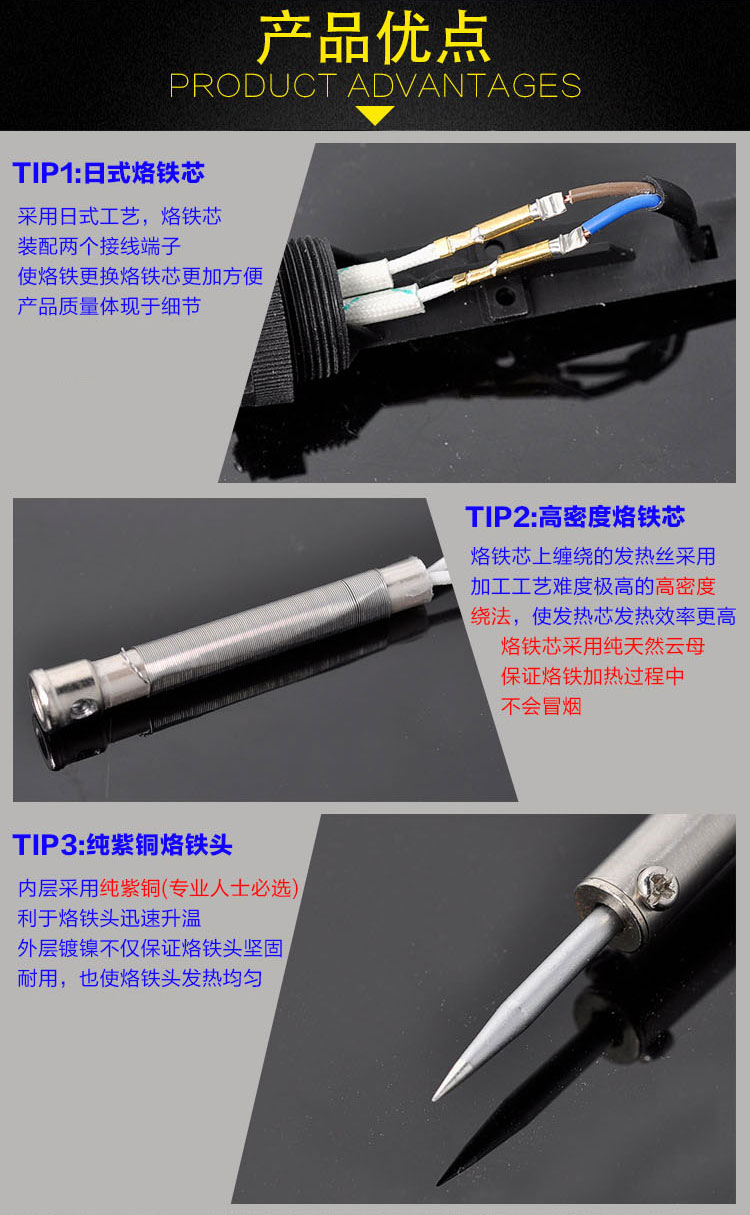 产品优点
PRODUCT ADVANTAGES

TIP1:日式烙铁芯

采用日式工艺，烙铁芯
装配两个接线端子
使烙铁更换烙铁芯更加方便
产品质量体现于细节

TIP2:高密度烙铁芯

烙铁芯上缠绕的发热丝采用
加工工艺难度极高的高密度
绕法，使发热芯发热效率更高
烙铁芯采用纯天然云母
保证烙铁加热过程中
不会冒烟

TIP3:纯紫铜烙铁头

内层采用纯紫铜(专业人士必选)
利于烙铁头迅速升温
外层镀镍不仅保证烙铁头坚固
耐用，也使烙铁头发热均匀