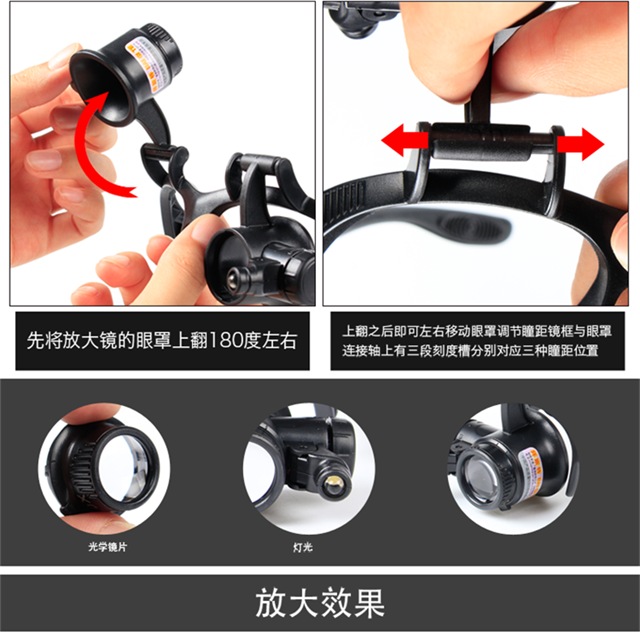 先将放大镜的眼罩上翻180度左右

上翻之后即可左右移动眼罩调节瞳距镜框与眼罩连接轴上有三段刻度槽分别对应三种瞳距位置

光学镜片

灯光

放大效果