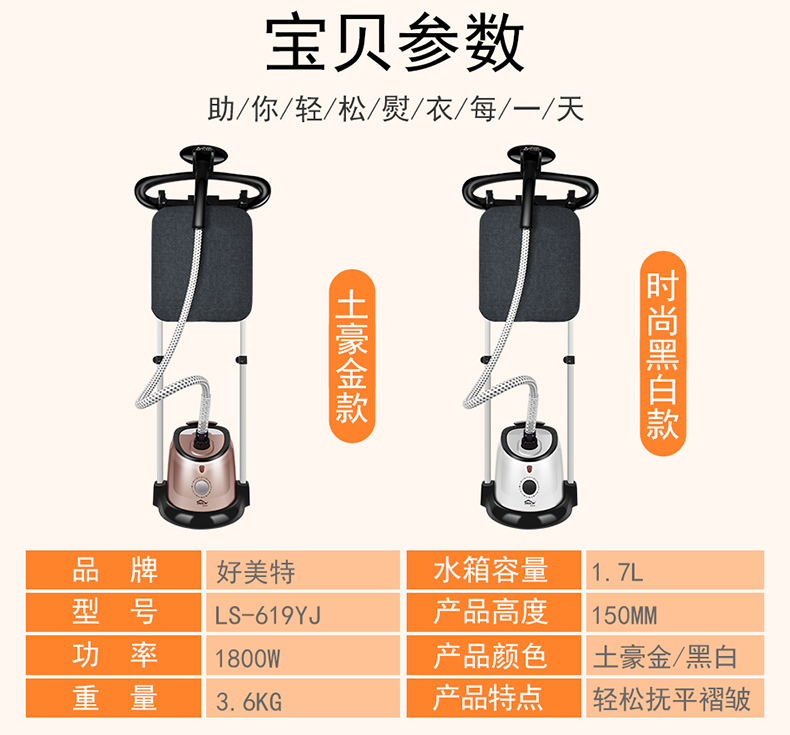 宝贝参数

助/你/轻/松/熨/衣/每/一/天

土豪金款

时尚黑白款

| 品 牌 | 好美特 | 水箱容量 | 1.7L |
|---|---|---|---|
| 型 号 | LS-619YJ | 产品高度 | 150MM |
| 功 率 | 1800W | 产品颜色 | 土豪金/黑白 |
| 重 量 | 3.6KG | 产品特点 | 轻松抚平褶皱 |