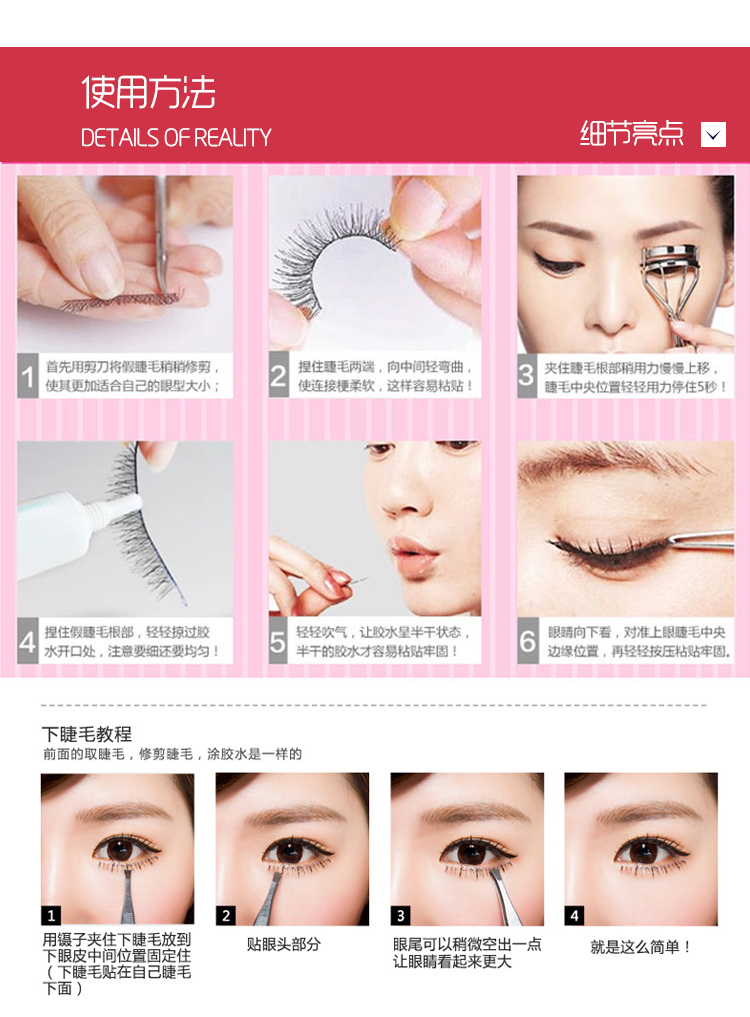 使用方法
DETAILS OF REALITY

细节亮点

1 首先用剪刀将假睫毛稍稍修剪，使其更加适合自己的眼型大小；

2 捏住睫毛两端，向中间轻弯曲，使连接梗柔软，这样容易粘贴！

3 夹住睫毛根部稍用力慢慢上移，睫毛中央位置轻轻用力停住5秒！

4 捏住假睫毛根部，轻轻掠过胶水开口处，注意要细还要均匀！

5 轻轻吹气，让胶水呈半干状态，半干的胶水才容易粘贴牢固！

6 眼睛向下看，对准上眼睫毛中央边缘位置，再轻轻按压粘贴牢固。

下睫毛教程
前面的取睫毛，修剪睫毛，涂胶水是一样的

1 用镊子夹住下睫毛放到下眼皮中间位置固定住（下睫毛贴在自己睫毛下面）

2 贴眼头部分

3 眼尾可以稍微空出一点让眼睛看起来更大

4 就是这么简单！