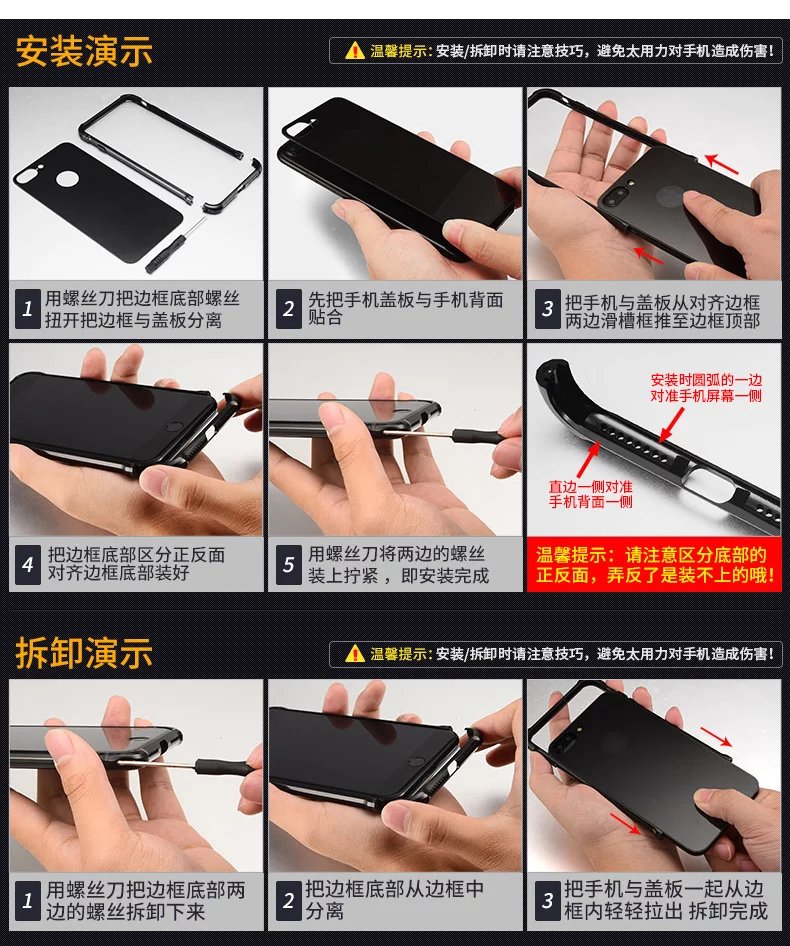 安装演示

温馨提示：安装/拆卸时请注意技巧，避免太用力对手机造成伤害！

1 用螺丝刀把边框底部螺丝扭开把边框与盖板分离

2 先把手机盖板与手机背面贴合

3 把手机与盖板从对齐边框两边滑槽框推至边框顶部

4 把边框底部区分正反面对齐边框底部装好

5 用螺丝刀将两边的螺丝装上拧紧，即安装完成

安装时圆弧的一边对准手机屏幕一侧

直边一侧对准手机背面一侧

温馨提示：请注意区分底部的正反面，弄反了是装不上的哦！

拆卸演示

温馨提示：安装/拆卸时请注意技巧，避免太用力对手机造成伤害！

1 用螺丝刀把边框底部两边的螺丝拆卸下来

2 把边框底部从边框中分离

3 把手机与盖板一起从边框内轻轻拉出 拆卸完成