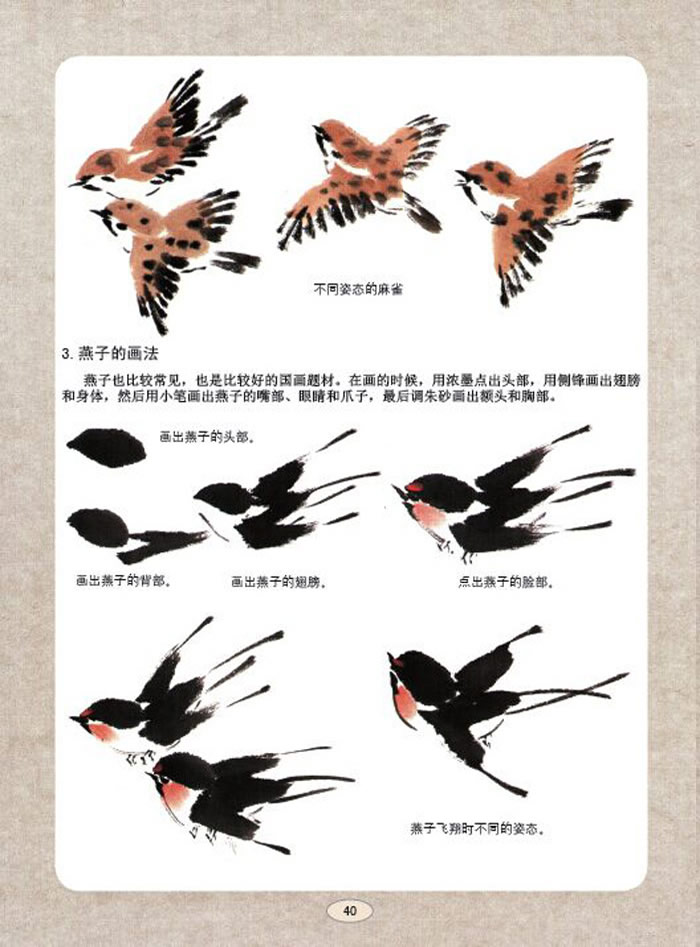 不同姿态的麻雀

3. 燕子的画法

燕子也比较常见，也是比较好的国画题材。在画的时候，用浓墨点出头部，用侧锋画出翅膀和身体，然后用小笔画出燕子的嘴部、眼睛和爪子，最后调朱砂画出额头和胸部。

画出燕子的头部。

画出燕子的背部。

画出燕子的翅膀。

点出燕子的脸部。

燕子飞翔时不同的姿态。

40