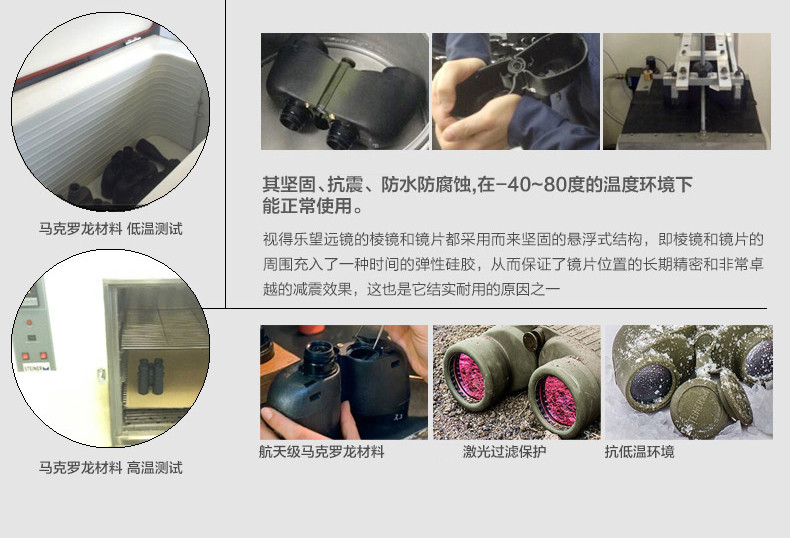 马克罗龙材料 低温测试

STEINER

马克罗龙材料 高温测试

其坚固、抗震、防水防腐蚀,在-40~80度的温度环境下能正常使用。

视得乐望远镜的棱镜和镜片都采用而来坚固的悬浮式结构，即棱镜和镜片的周围充入了一种时间的弹性硅胶，从而保证了镜片位置的长期精密和非常卓越的减震效果，这也是它结实耐用的原因之一

航天级马克罗龙材料

激光过滤保护

抗低温环境