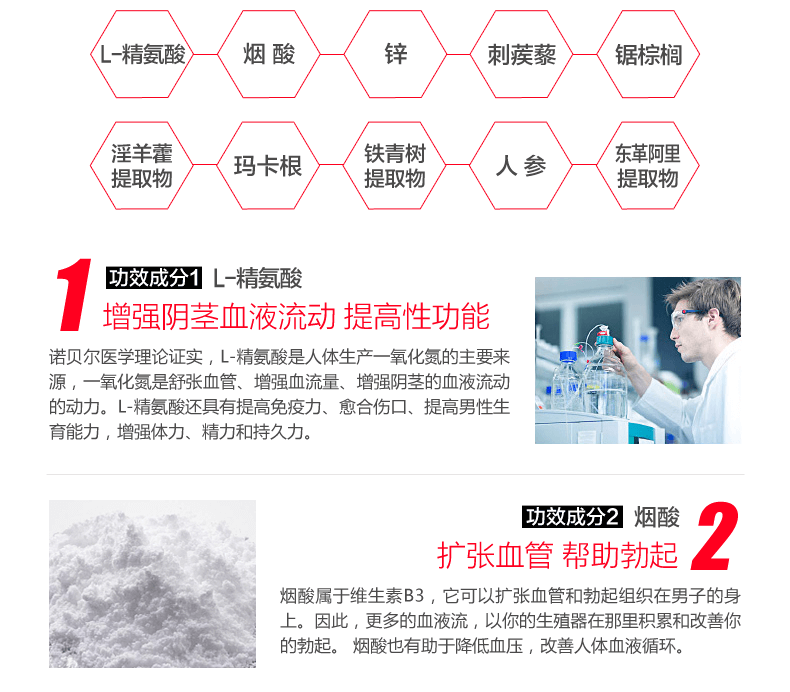 L-精氨酸

烟 酸

锌

刺蒺藜

锯棕榈

淫羊藿提取物

玛卡根

铁青树提取物

人 参

东革阿里提取物

1 功效成分1 L-精氨酸

增强阴茎血液流动 提高性功能

诺贝尔医学理论证实，L-精氨酸是人体生产一氧化氮的主要来源，一氧化氮是舒张血管、增强血流量、增强阴茎的血液流动的动力。L-精氨酸还具有提高免疫力、愈合伤口、提高男性生育能力，增强体力、精力和持久力。

功效成分2 烟酸 2

扩张血管 帮助勃起

烟酸属于维生素B3，它可以扩张血管和勃起组织在男子的身上。因此，更多的血液流，以你的生殖器在那里积累和改善你的勃起。 烟酸也有助于降低血压，改善人体血液循环。