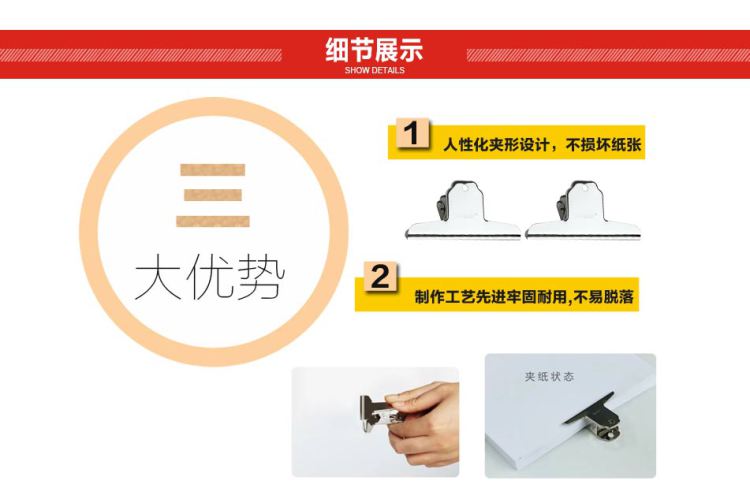 细节展示
SHOW DETAILS

三
大优势

1
人性化夹形设计，不损坏纸张

2
制作工艺先进牢固耐用,不易脱落

夹纸状态