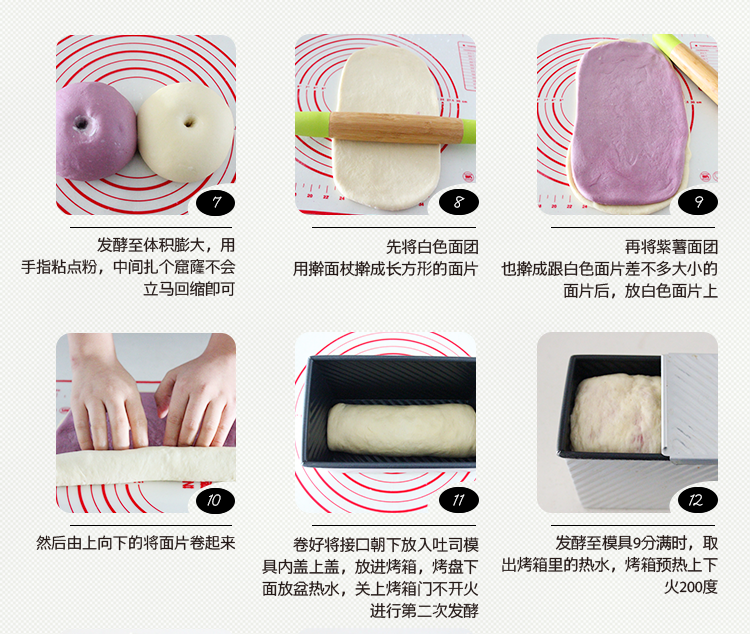 7

发酵至体积膨大，用手指粘点粉，中间扎个窟窿不会立马回缩即可

8

先将白色面团用擀面杖擀成长方形的面片

9

再将紫薯面团也擀成跟白色面片差不多大小的面片后，放白色面片上

10

然后由上向下的将面片卷起来

11

卷好将接口朝下放入吐司模具内盖上盖，放进烤箱，烤盘下面放盆热水，关上烤箱门不开火进行第二次发酵

12

发酵至模具9分满时，取出烤箱里的热水，烤箱预热上下火200度