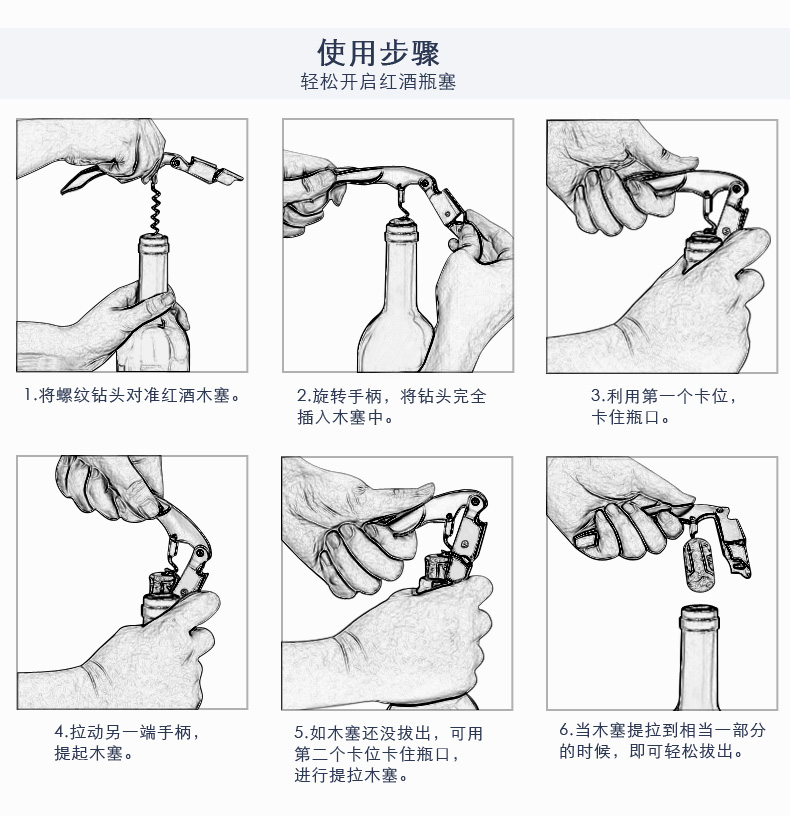 使用步骤
轻松开启红酒瓶塞

1.将螺纹钻头对准红酒木塞。

2.旋转手柄，将钻头完全插入木塞中。

3.利用第一个卡位，卡住瓶口。

4.拉动另一端手柄，提起木塞。

5.如木塞还没拔出，可用第二个卡位卡住瓶口，进行提拉木塞。

6.当木塞提拉到相当一部分的时候，即可轻松拔出。