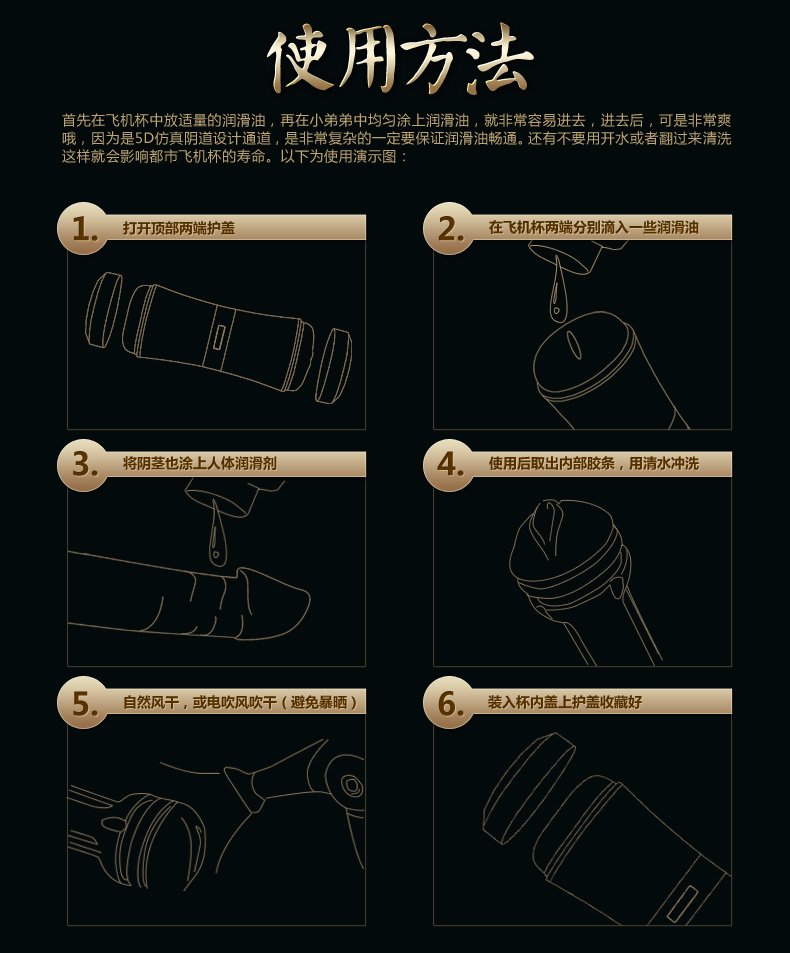 使用方法

首先在飞机杯中放适量的润滑油，再在小弟弟中均匀涂上润滑油，就非常容易进去，进去后，可是非常爽哦，因为是5D仿真阴道设计通道，是非常复杂的一定要保证润滑油畅通。还有不要用开水或者翻过来清洗这样就会影响都市飞机杯的寿命。以下为使用演示图：

1. 打开顶部两端护盖

2. 在飞机杯两端分别滴入一些润滑油

3. 将阴茎也涂上人体润滑剂

4. 使用后取出内部胶条，用清水冲洗

5. 自然风干，或电吹风吹干（避免暴晒）

6. 装入杯内盖上护盖收藏好