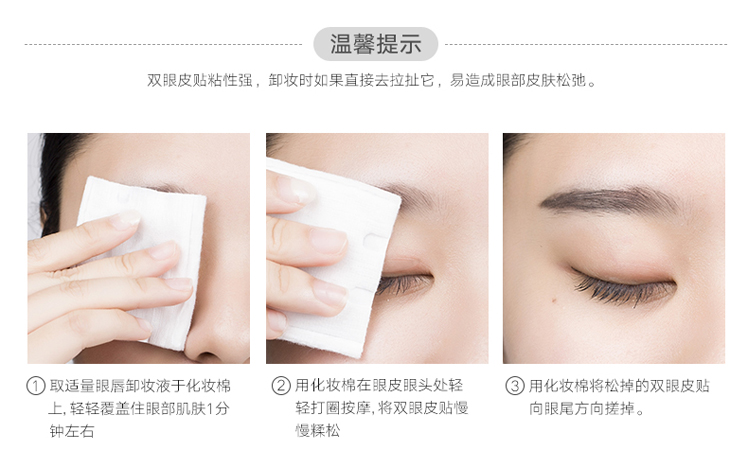 温馨提示

双眼皮贴粘性强，卸妆时如果直接去拉扯它，易造成眼部皮肤松弛。

① 取适量眼唇卸妆液于化妆棉上，轻轻覆盖住眼部肌肤1分钟左右

② 用化妆棉在眼皮眼头处轻轻打圈按摩，将双眼皮贴慢慢糅松

③ 用化妆棉将松掉的双眼皮贴向眼尾方向搓掉。