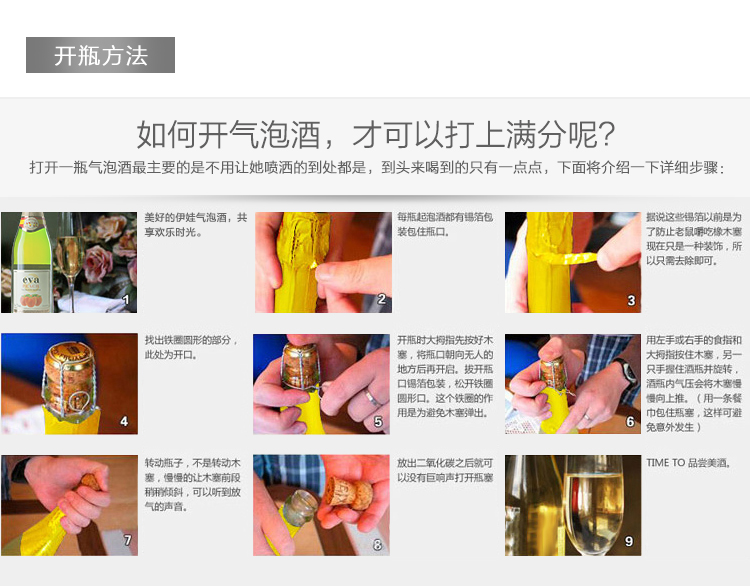 开瓶方法

如何开气泡酒，才可以打上满分呢？

打开一瓶气泡酒最主要的是不用让她喷洒的到处都是，到头来喝到的只有一点点，下面将介绍一下详细步骤：

eva

1

美好的伊娃气泡酒，共享欢乐时光。

2

每瓶起泡酒都有锡箔包装包住瓶口。

3

据说这些锡箔以前是为了防止老鼠嚼吃橡木塞现在只是一种装饰，所以只需去除即可。

4

找出铁圈圆形的部分，此处为开口。

5

开瓶时大拇指先按好木塞，将瓶口朝向无人的地方后再开启。拔开瓶口锡箔包装，松开铁圈圆形口。这个铁圈的作用是为避免木塞弹出。

6

用左手或右手的食指和大拇指按住木塞，另一只手握住酒瓶并旋转，酒瓶内气压会将木塞慢慢向上推。（用一条餐巾包住瓶塞，这样可避免意外发生）

7

转动瓶子，不是转动木塞，慢慢的让木塞前段稍稍倾斜，可以听到放气的声音。

8

放出二氧化碳之后就可以没有巨响声打开瓶塞

9

TIME TO 品尝美酒。