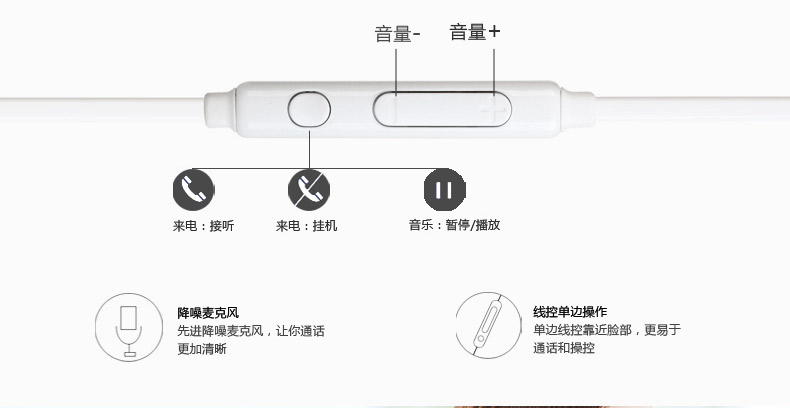 音量-

音量+

来电：接听

来电：挂机

音乐：暂停/播放

降噪麦克风
先进降噪麦克风，让你通话更加清晰

线控单边操作
单边线控靠近脸部，更易于通话和操控