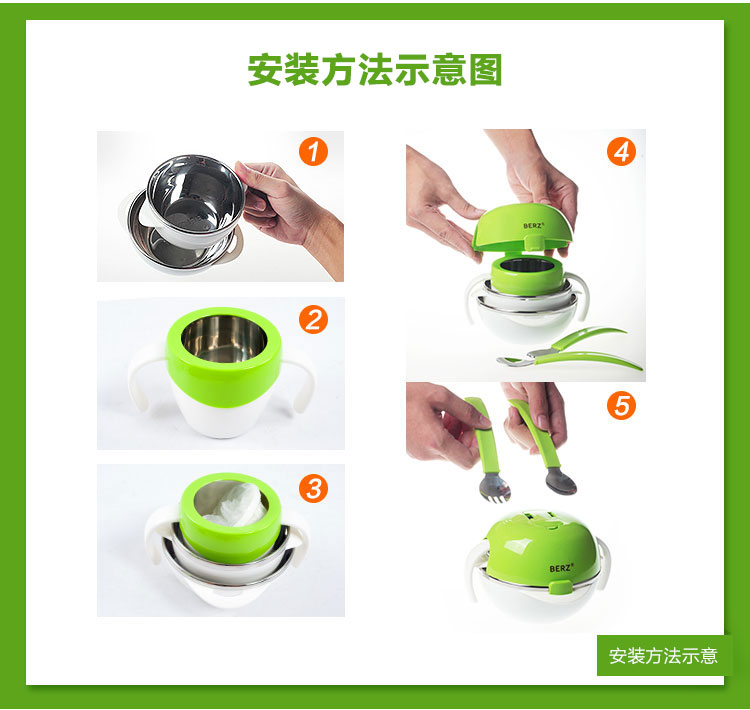 安装方法示意图

1

2

3

4

BERZ®

5

BERZ®

安装方法示意