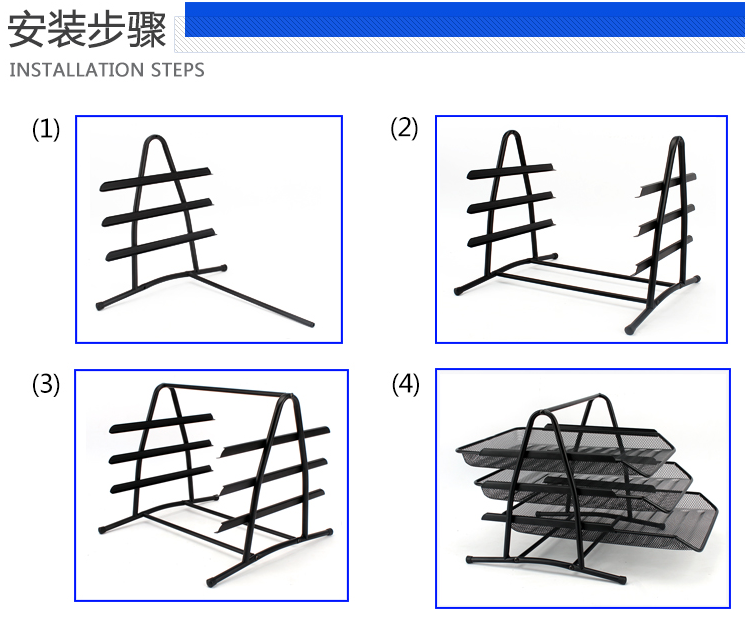 安装步骤
INSTALLATION STEPS

(1)

(2)

(3)

(4)