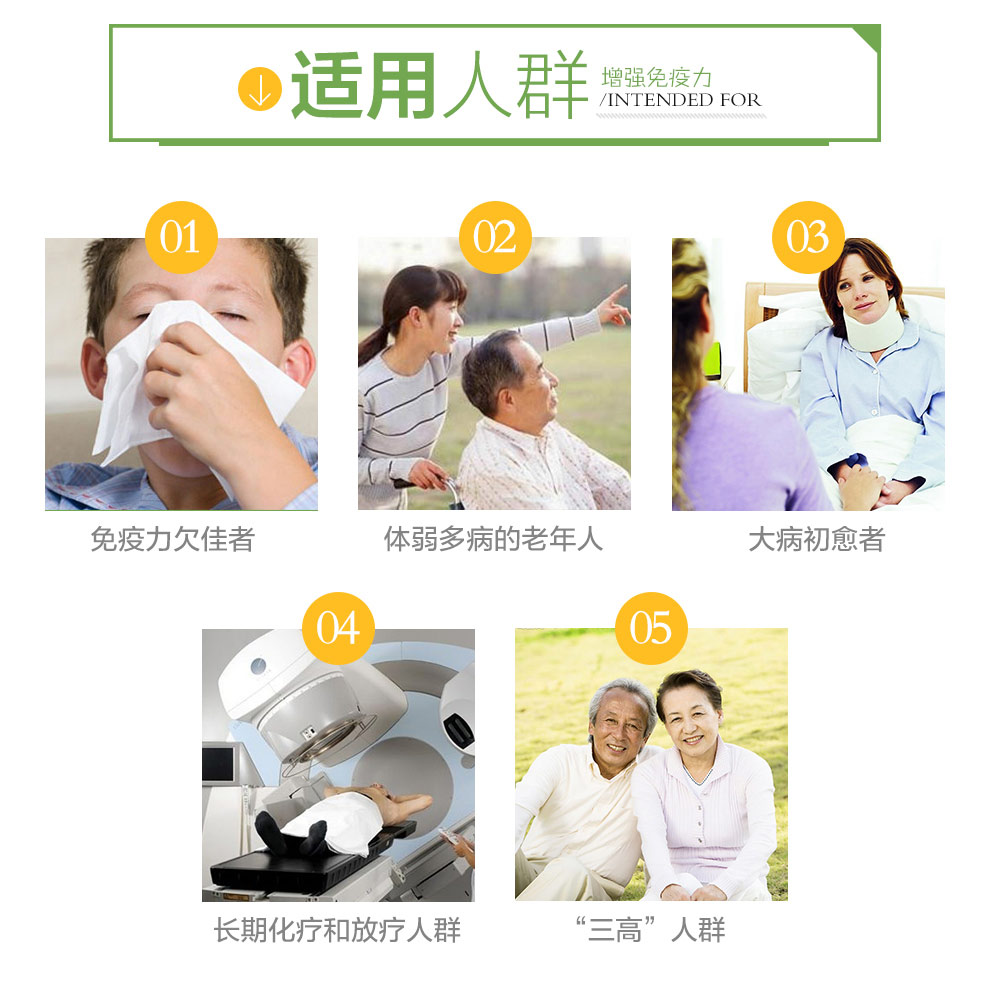 适用人群 增强免疫力 /INTENDED FOR

01
免疫力欠佳者

02
体弱多病的老年人

03
大病初愈者

04
长期化疗和放疗人群

05
“三高”人群