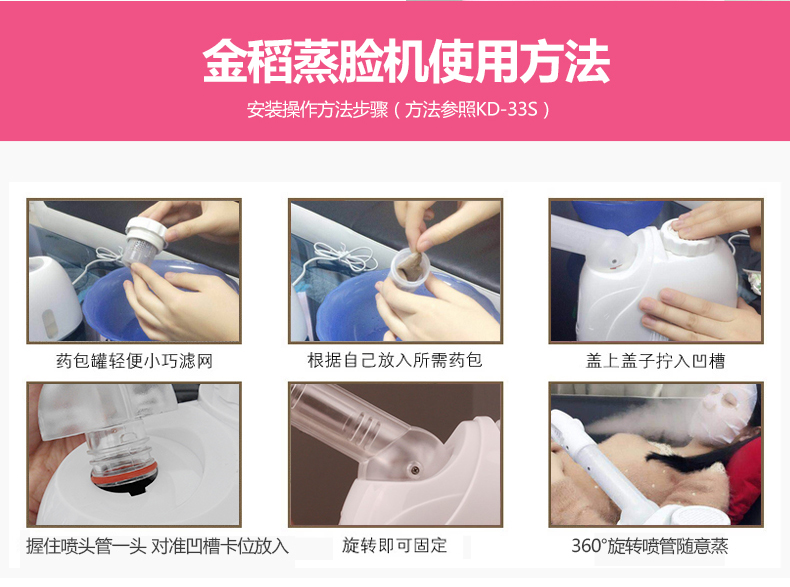 金稻蒸脸机使用方法

安装操作方法步骤（方法参照KD-33S）

药包罐轻便小巧滤网

根据自己放入所需药包

盖上盖子拧入凹槽

握住喷头管一头 对准凹槽卡位放入

旋转即可固定

360°旋转喷管随意蒸