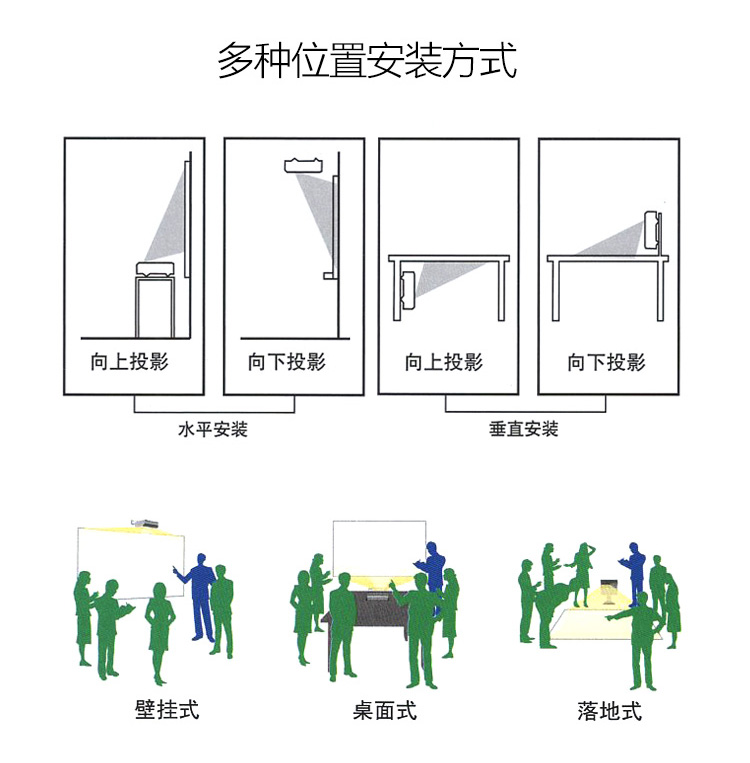 多种位置安装方式

向上投影

向下投影

向上投影

向下投影

水平安装

垂直安装

壁挂式

桌面式

落地式