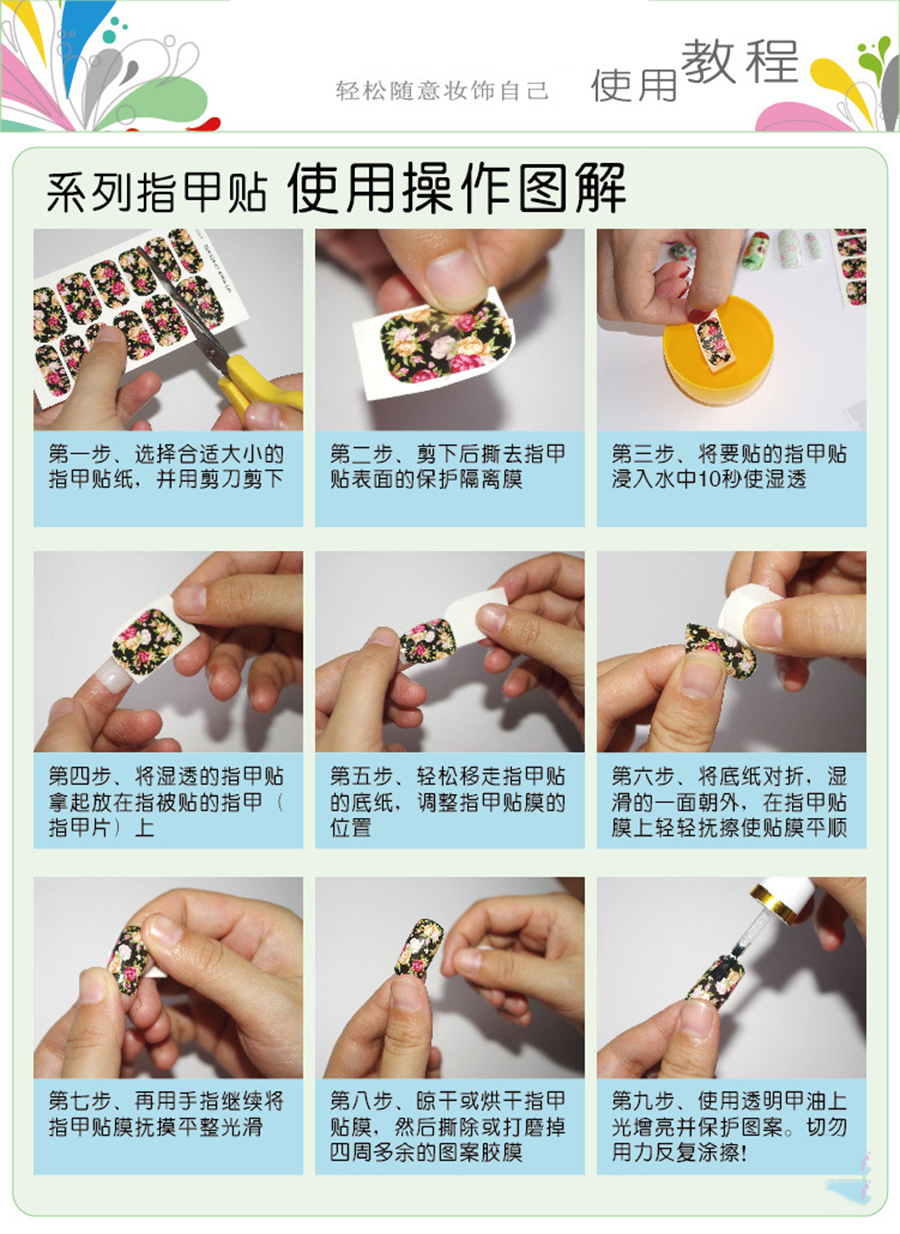 轻松随意妆饰自己 使用教程

系列指甲贴 使用操作图解

第一步、选择合适大小的指甲贴纸，并用剪刀剪下

第二步、剪下后撕去指甲贴表面的保护隔离膜

第三步、将要贴的指甲贴浸入水中10秒使湿透

第四步、将湿透的指甲贴拿起放在指被贴的指甲（指甲片）上

第五步、轻松移走指甲贴的底纸，调整指甲贴膜的位置

第六步、将底纸对折，湿滑的一面朝外，在指甲贴膜上轻轻抚擦使贴膜平顺

第七步、再用手指继续将指甲贴膜抚摸平整光滑

第八步、晾干或烘干指甲贴膜，然后撕除或打磨掉四周多余的图案胶膜

第九步、使用透明甲油上光增亮并保护图案。切勿用力反复涂擦!