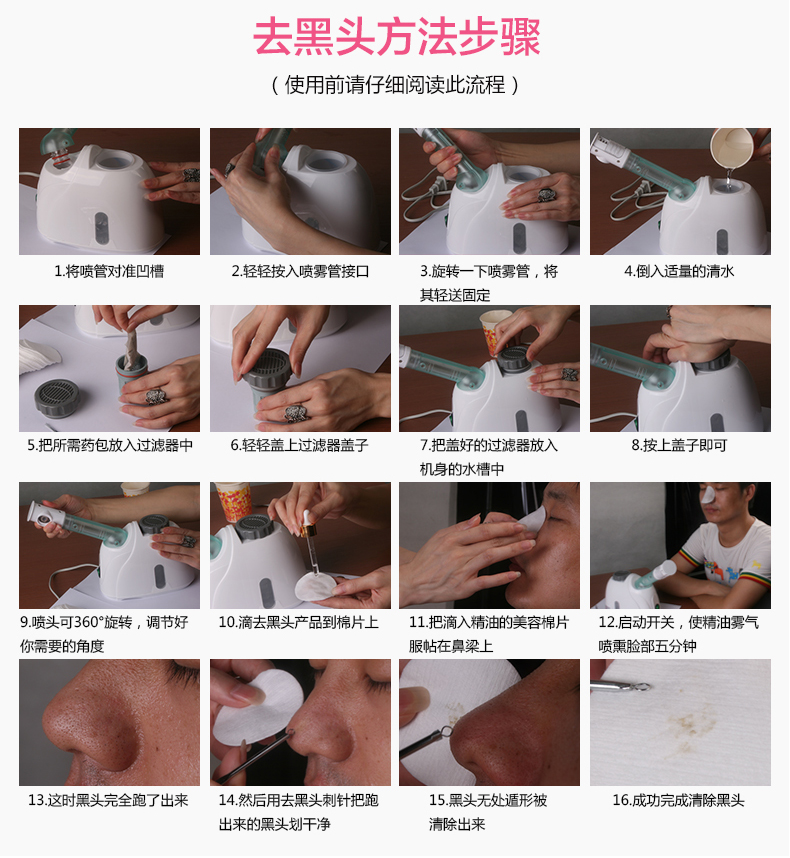 去黑头方法步骤

（使用前请仔细阅读此流程）

1.将喷管对准凹槽

2.轻轻按入喷雾管接口

3.旋转一下喷雾管，将其轻送固定

4.倒入适量的清水

5.把所需药包放入过滤器中

6.轻轻盖上过滤器盖子

7.把盖好的过滤器放入机身的水槽中

8.按上盖子即可

9.喷头可360°旋转，调节好你需要的角度

10.滴去黑头产品到棉片上

11.把滴入精油的美容棉片服帖在鼻梁上

12.启动开关，使精油雾气喷熏脸部五分钟

13.这时黑头完全跑了出来

14.然后用去黑头刺针把跑出来的黑头划干净

15.黑头无处遁形被清除出来

16.成功完成清除黑头