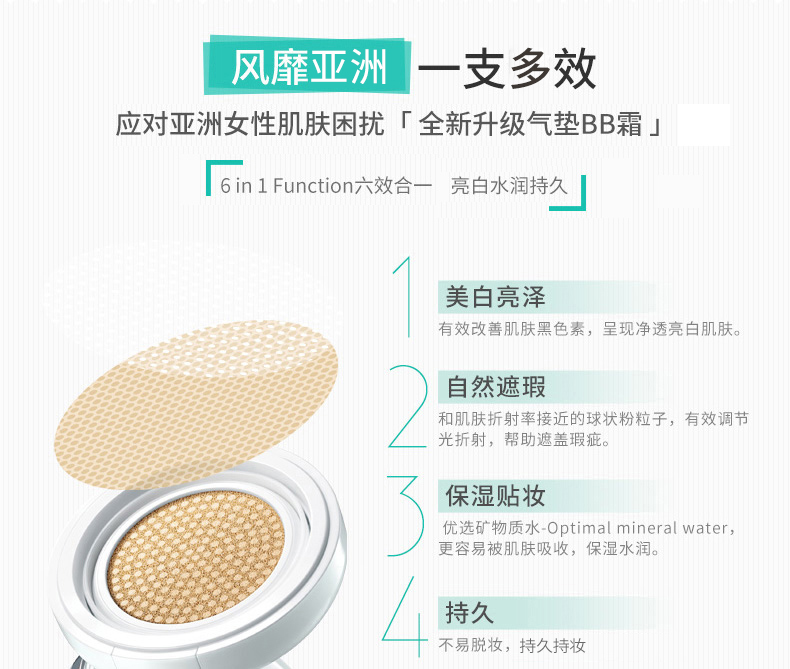 风靡亚洲 一支多效

应对亚洲女性肌肤困扰「 全新升级气垫BB霜 」

6 in 1 Function六效合一 亮白水润持久

1
美白亮泽
有效改善肌肤黑色素，呈现净透亮白肌肤。

2
自然遮瑕
和肌肤折射率接近的球状粉粒子，有效调节光折射，帮助遮盖瑕疵。

3
保湿贴妆
优选矿物质水-Optimal mineral water，更容易被肌肤吸收，保湿水润。

4
持久
不易脱妆，持久持妆