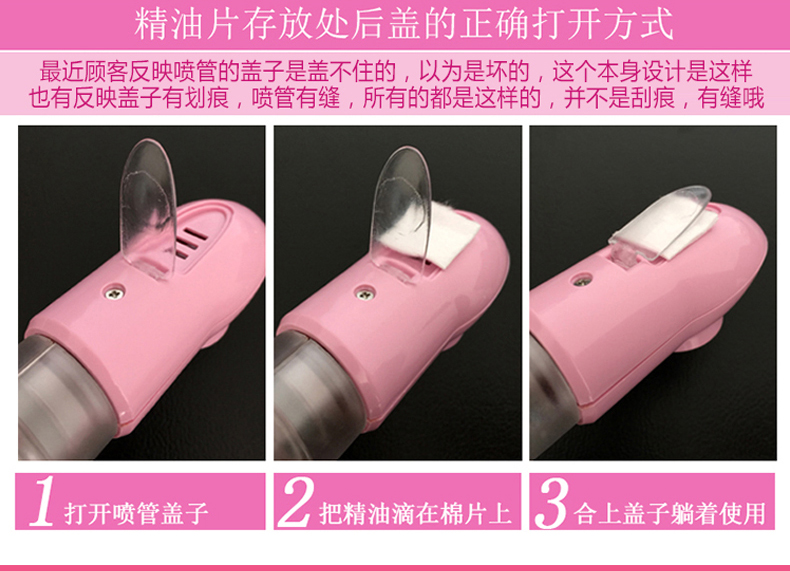 精油片存放处后盖的正确打开方式

最近顾客反映喷管的盖子是盖不住的，以为是坏的，这个本身设计是这样
也有反映盖子有划痕，喷管有缝，所有的都是这样的，并不是刮痕，有缝哦

1 打开喷管盖子

2 把精油滴在棉片上

3 合上盖子躺着使用