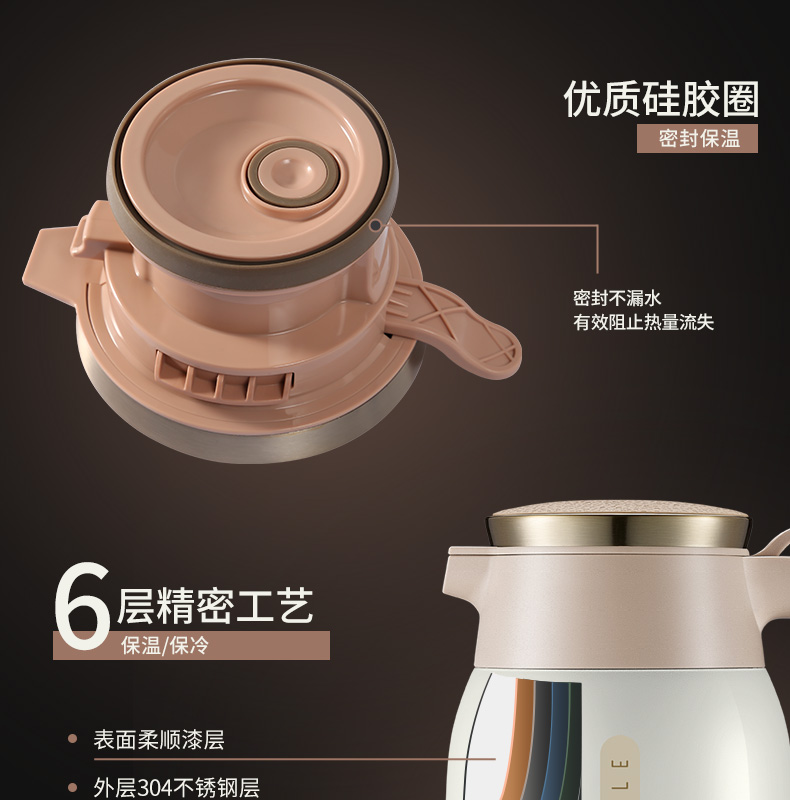 优质硅胶圈
密封保温

密封不漏水
有效阻止热量流失

6层精密工艺
保温/保冷

表面柔顺漆层

外层304不锈钢层

LE