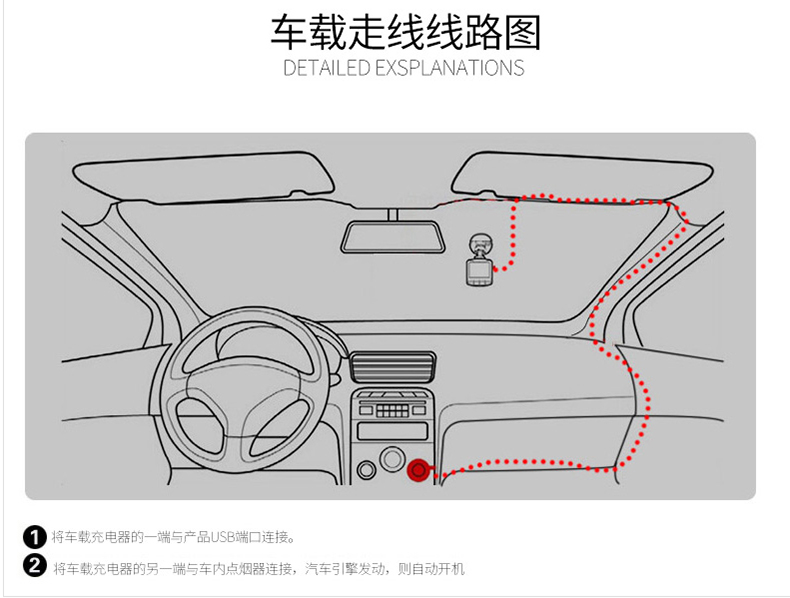 车载走线线路图
DETAILED EXSPLANATIONS

1 将车载充电器的一端与产品USB端口连接。

2 将车载充电器的另一端与车内点烟器连接，汽车引擎发动，则自动开机