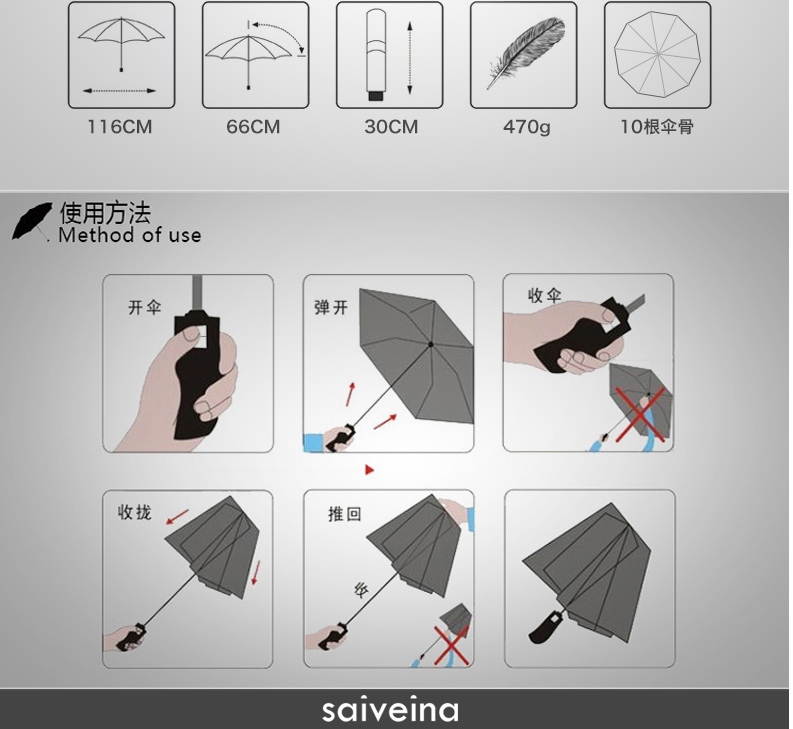 116CM

66CM

30CM

470g

10根伞骨

使用方法
Method of use

开伞

弹开

收伞

收拢

推回

收

saiveina