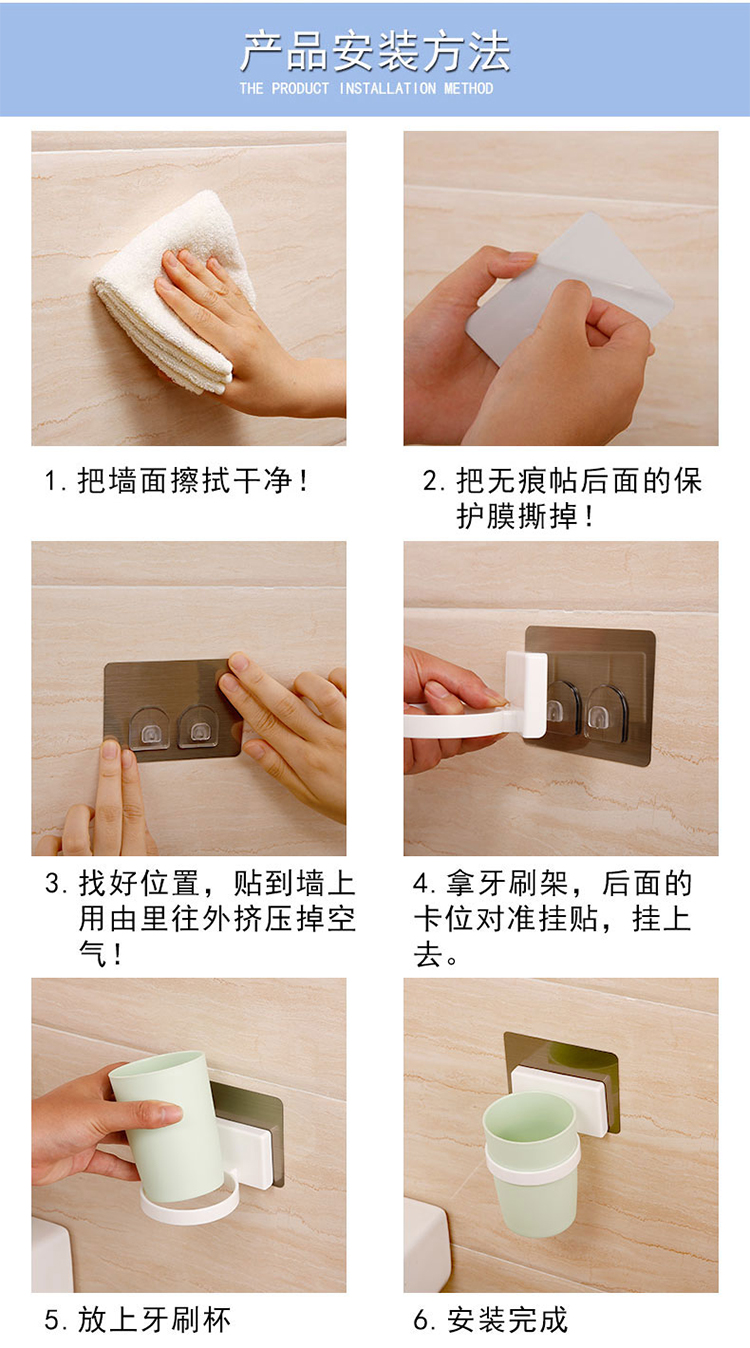 产品安装方法

THE PRODUCT INSTALLATION METHOD

1. 把墙面擦拭干净！

2. 把无痕帖后面的保护膜撕掉！

3. 找好位置，贴到墙上用由里往外挤压掉空气！

4. 拿牙刷架，后面的卡位对准挂贴，挂上去。

5. 放上牙刷杯

6. 安装完成