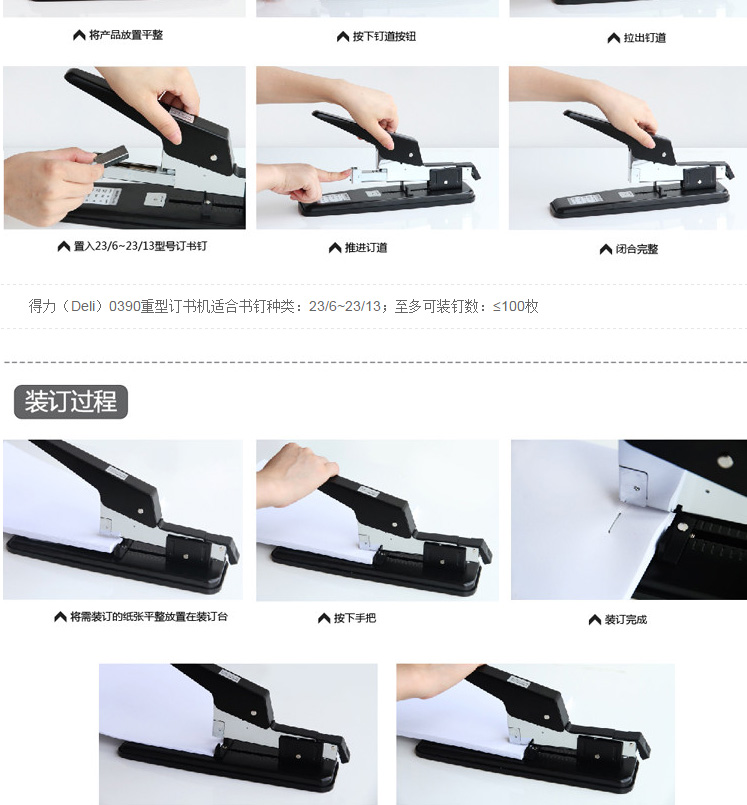 将产品放置平整

按下钉道按钮

拉出钉道

置入23/6~23/13型号订书钉

推进订道

闭合完整

得力（Deli）0390重型订书机适合书钉种类：23/6~23/13；至多可装钉数：≤100枚

装订过程

将需装订的纸张平整放置在装订台

按下手把

装订完成