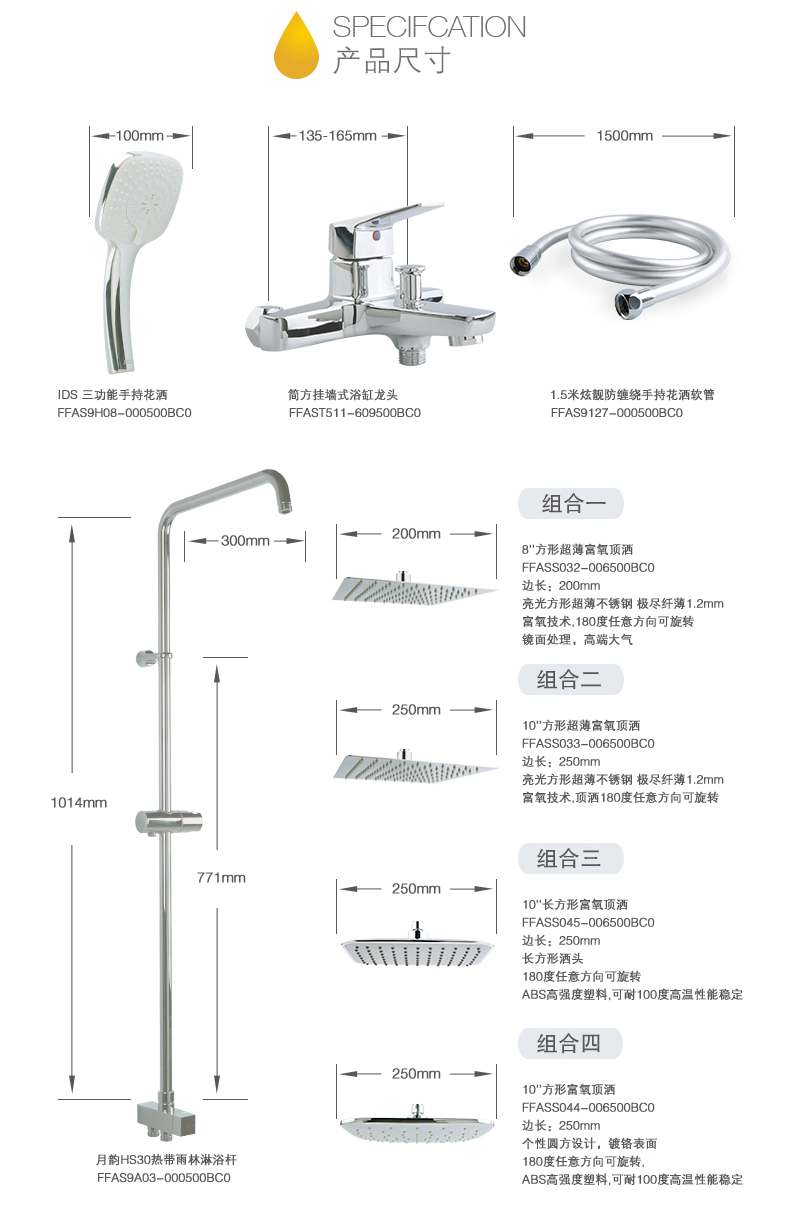 SPECIFCATION
产品尺寸

100mm

IDS 三功能手持花洒
FFAS9H08-000500BC0

135-165mm

简方挂墙式浴缸龙头
FFAST511-609500BC0

1500mm

1.5米炫靓防缠绕手持花洒软管
FFAS9127-000500BC0

300mm

1014mm

771mm

月韵HS30热带雨林淋浴杆
FFAS9A03-000500BC0

组合一

200mm

8''方形超薄富氧顶洒
FFASS032-006500BC0
边长：200mm
亮光方形超薄不锈钢 极尽纤薄1.2mm
富氧技术，180度任意方向可旋转
镜面处理，高端大气

组合二

250mm

10''方形超薄富氧顶洒
FFASS033-006500BC0
边长：250mm
亮光方形超薄不锈钢 极尽纤薄1.2mm
富氧技术,顶洒180度任意方向可旋转

组合三

250mm

10''长方形富氧顶洒
FFASS045-006500BC0
边长：250mm
长方形洒头
180度任意方向可旋转
ABS高强度塑料,可耐100度高温性能稳定

组合四

250mm

10''方形富氧顶洒
FFASS044-006500BC0
边长：250mm
个性圆方设计，镀铬表面
180度任意方向可旋转,
ABS高强度塑料,可耐100度高温性能稳定