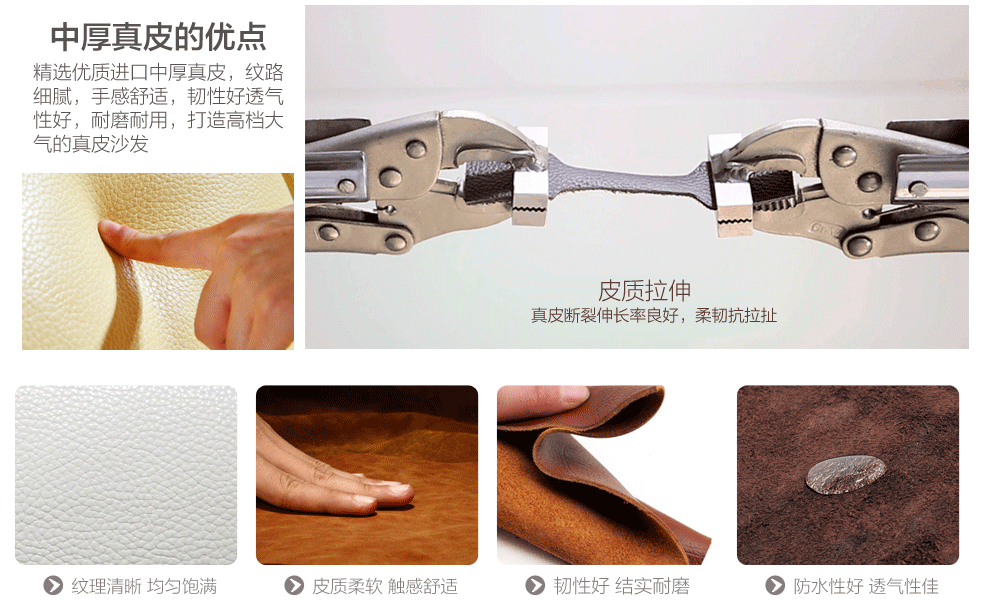 中厚真皮的优点

精选优质进口中厚真皮，纹路细腻，手感舒适，韧性好透气性好，耐磨耐用，打造高档大气的真皮沙发

皮质拉伸
真皮断裂伸长率良好，柔韧抗拉扯

纹理清晰 均匀饱满

皮质柔软 触感舒适

韧性好 结实耐磨

防水性好 透气性佳