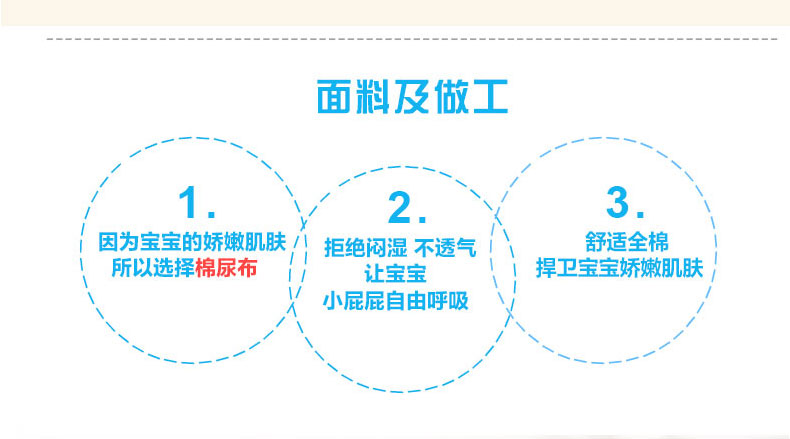 面料及做工

1.

因为宝宝的娇嫩肌肤
所以选择棉尿布

2.

拒绝闷湿 不透气
让宝宝
小屁屁自由呼吸

3.

舒适全棉
捍卫宝宝娇嫩肌肤