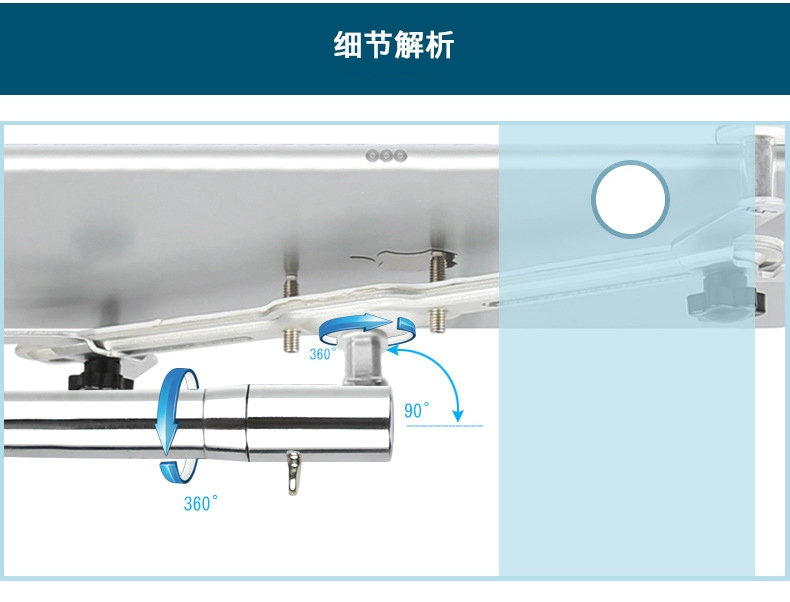 细节解析

360°

90°

360°