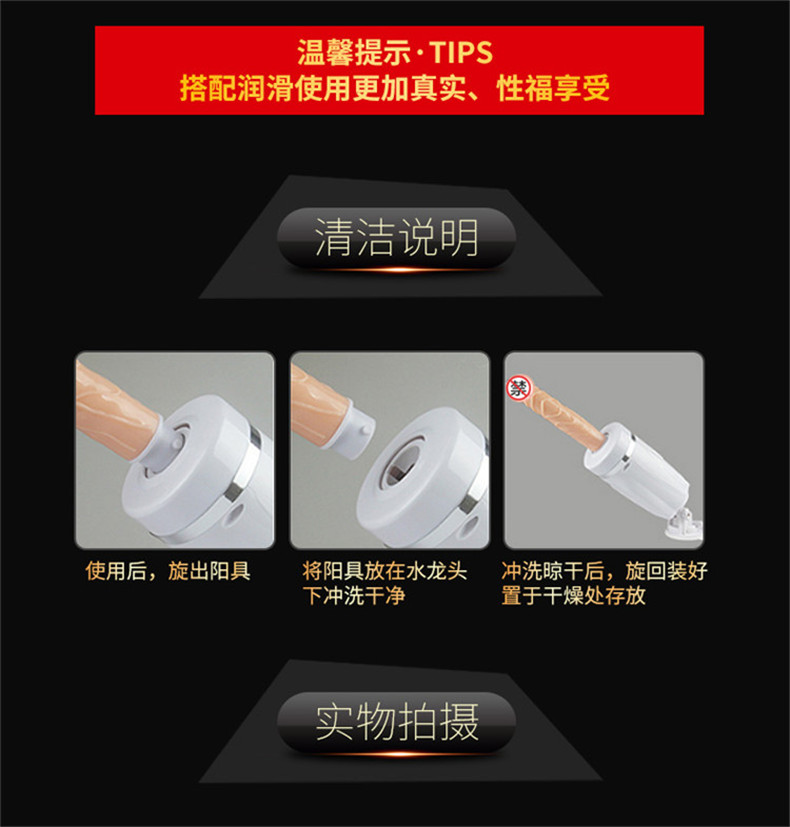 温馨提示·TIPS
搭配润滑使用更加真实、性福享受

清洁说明

禁

使用后，旋出阳具

将阳具放在水龙头下冲洗干净

冲洗晾干后，旋回装好置于干燥处存放

实物拍摄