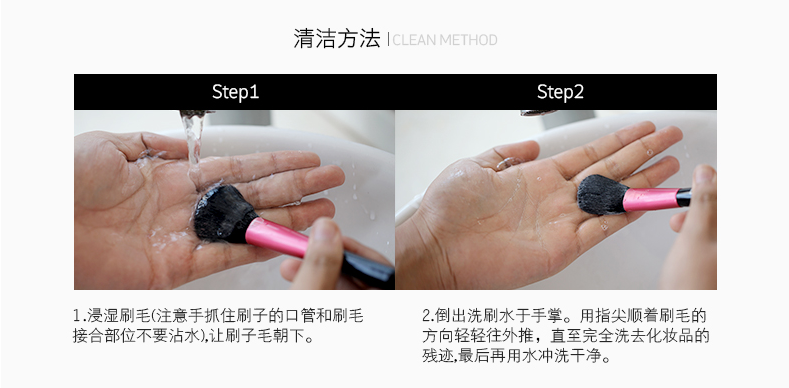 清洁方法 | CLEAN METHOD

Step1

Step2

1.浸湿刷毛(注意手抓住刷子的口管和刷毛接合部位不要沾水),让刷子毛朝下。

2.倒出洗刷水于手掌。用指尖顺着刷毛的方向轻轻往外推，直至完全洗去化妆品的残迹,最后再用水冲洗干净。