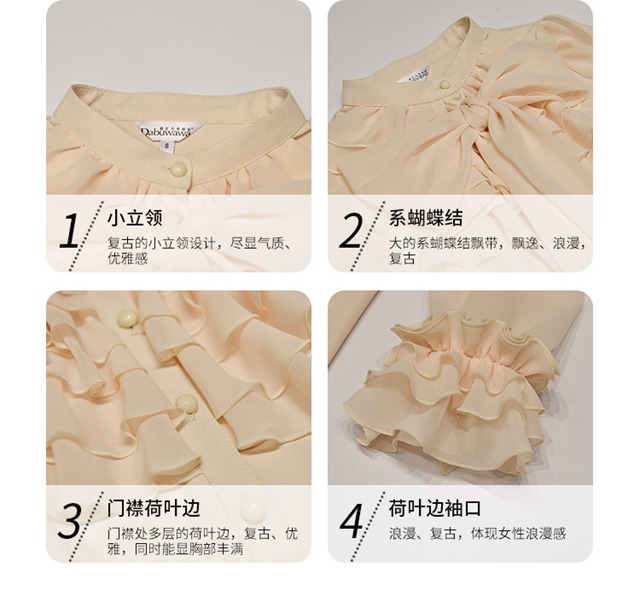 Dabuwawa
S

1 小立领
复古的小立领设计，尽显气质、优雅感

2 系蝴蝶结
大的系蝴蝶结飘带，飘逸、浪漫，复古

3 门襟荷叶边
门襟处多层的荷叶边，复古、优雅，同时能显胸部丰满

4 荷叶边袖口
浪漫、复古，体现女性浪漫感