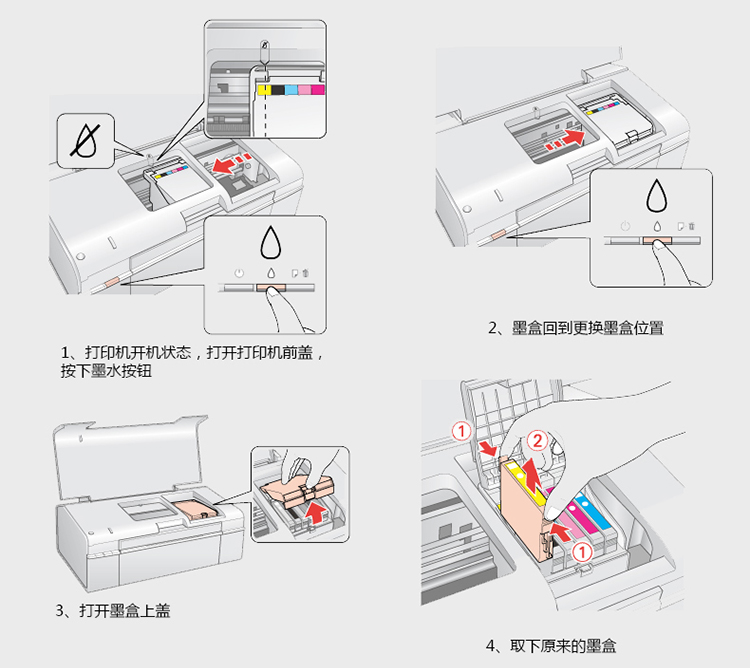 1、打印机开机状态，打开打印机前盖，按下墨水按钮

2、墨盒回到更换墨盒位置

3、打开墨盒上盖

①
②
①

4、取下原来的墨盒