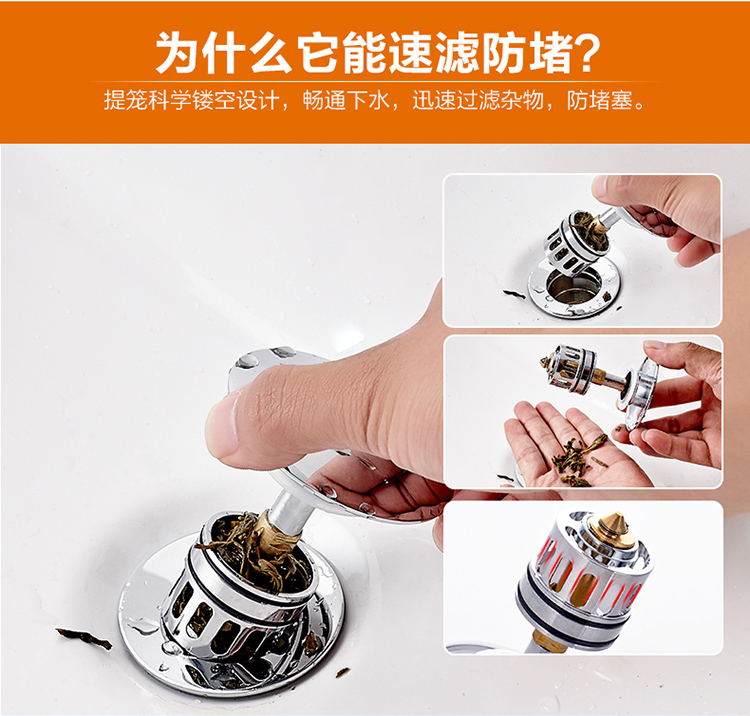 为什么它能速滤防堵?

提笼科学镂空设计，畅通下水，迅速过滤杂物，防堵塞。