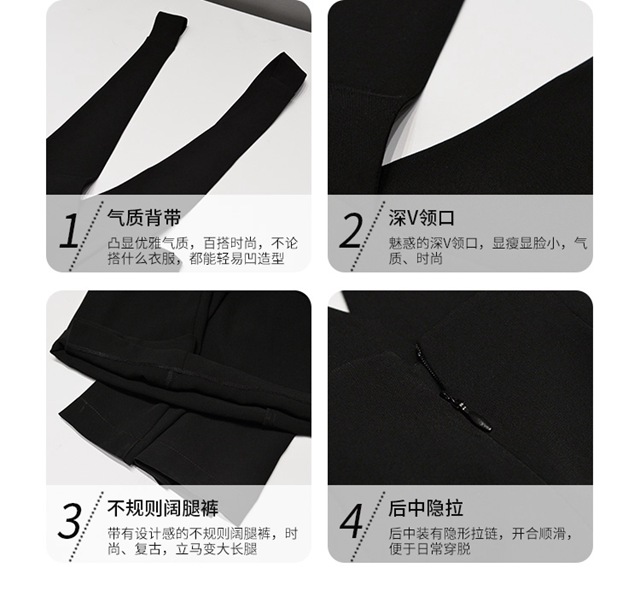 1 气质背带

凸显优雅气质，百搭时尚，不论搭什么衣服，都能轻易凹造型

2 深V领口

魅惑的深V领口，显瘦显脸小，气质、时尚

3 不规则阔腿裤

带有设计感的不规则阔腿裤，时尚、复古，立马变大长腿

4 后中隐拉

后中装有隐形拉链，开合顺滑，便于日常穿脱