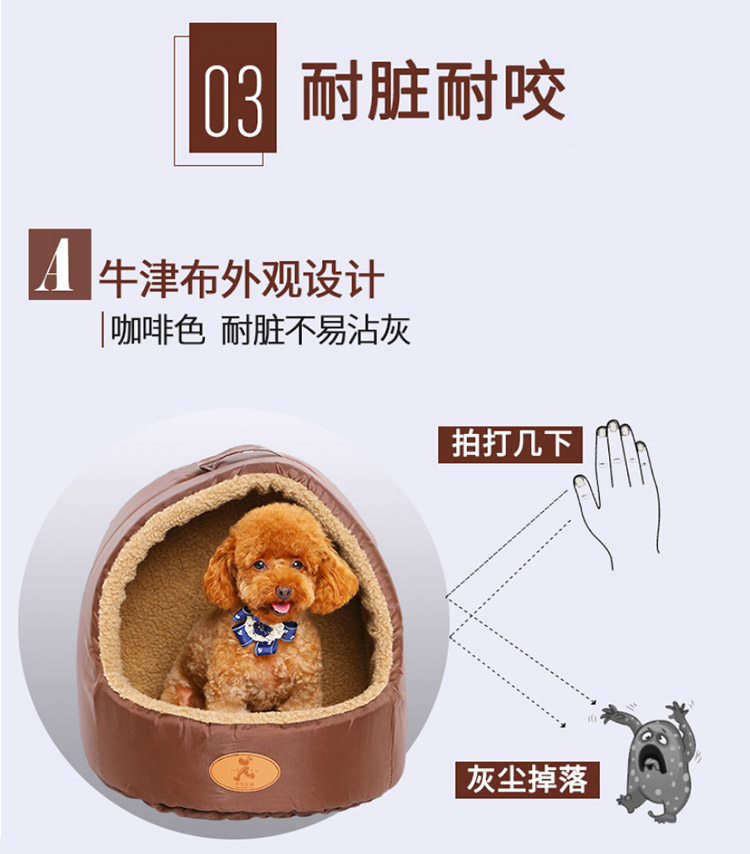 03 耐脏耐咬

A 牛津布外观设计

咖啡色 耐脏不易沾灰

拍打几下

灰尘掉落