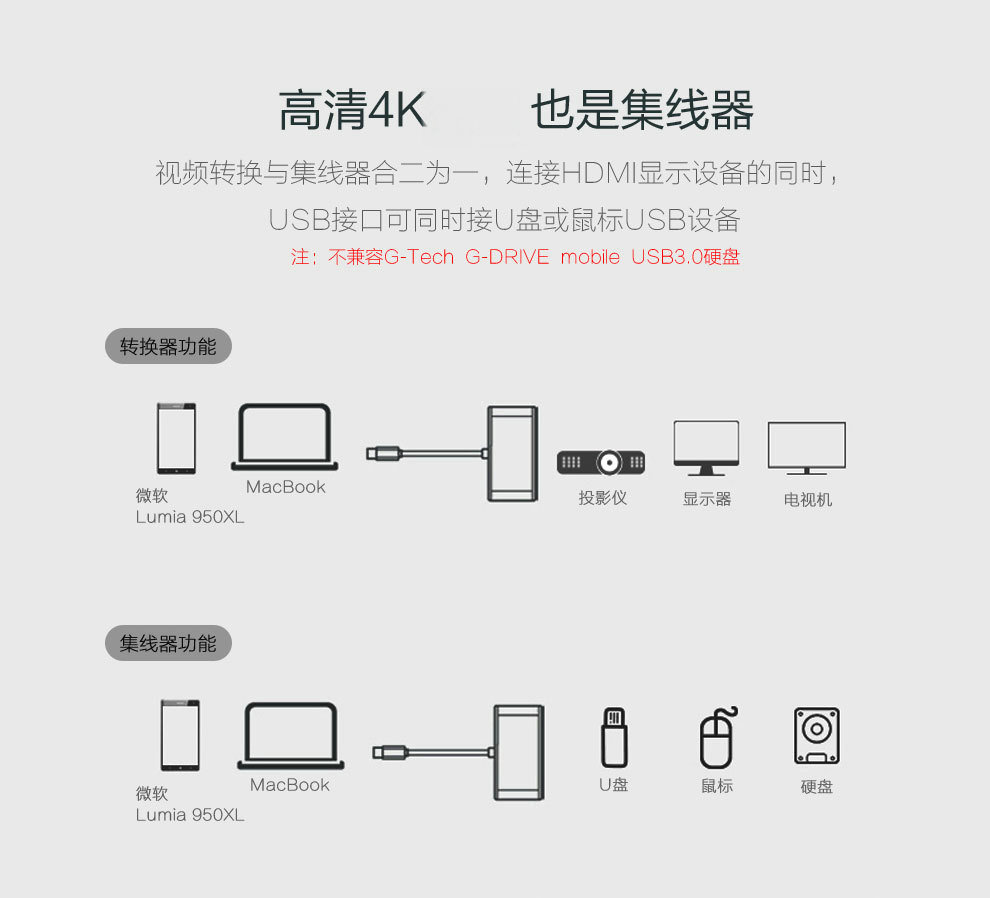 高清4K 也是集线器

视频转换与集线器合二为一，连接HDMI显示设备的同时，USB接口可同时接U盘或鼠标USB设备

注：不兼容G-Tech G-DRIVE mobile USB3.0硬盘

转换器功能

微软 Lumia 950XL

MacBook

投影仪

显示器

电视机

集线器功能

微软 Lumia 950XL

MacBook

U盘

鼠标

硬盘