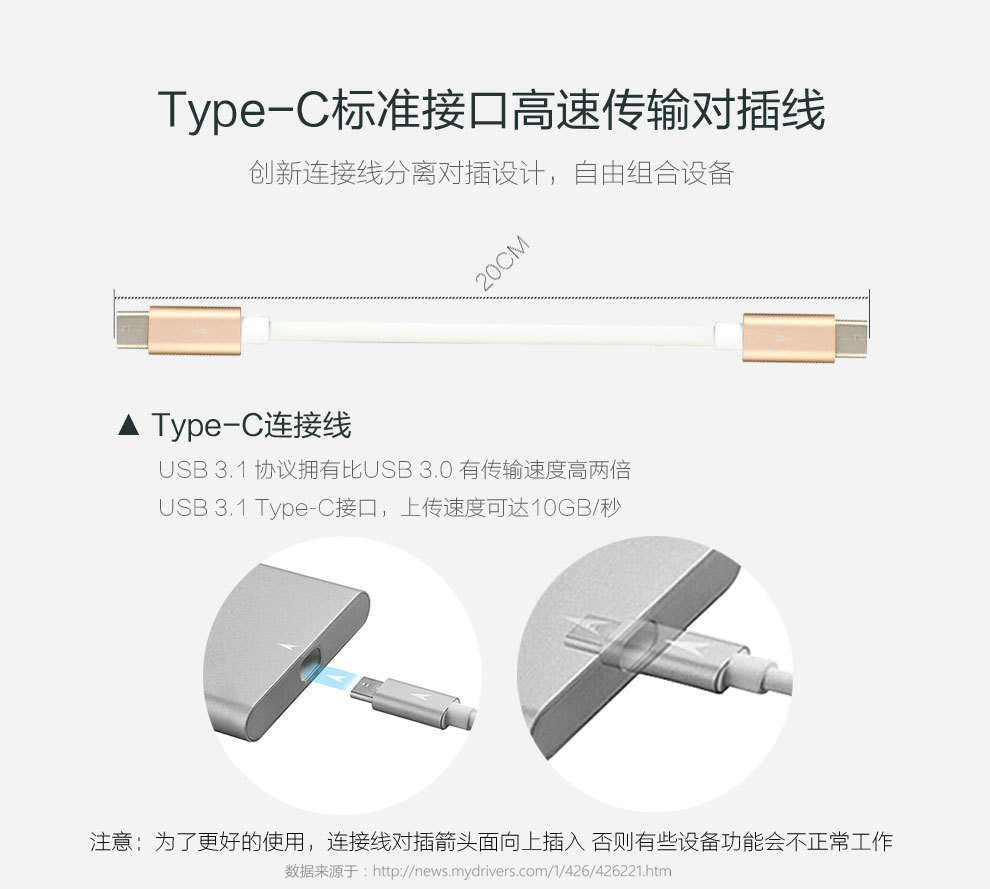 Type-C标准接口高速传输对插线

创新连接线分离对插设计，自由组合设备

20CM

▲ Type-C连接线

USB 3.1 协议拥有比USB 3.0 有传输速度高两倍

USB 3.1 Type-C接口，上传速度可达10GB/秒

注意：为了更好的使用，连接线对插箭头面向上插入 否则有些设备功能会不正常工作

数据来源于：http://news.mydrivers.com/1/426/426221.htm