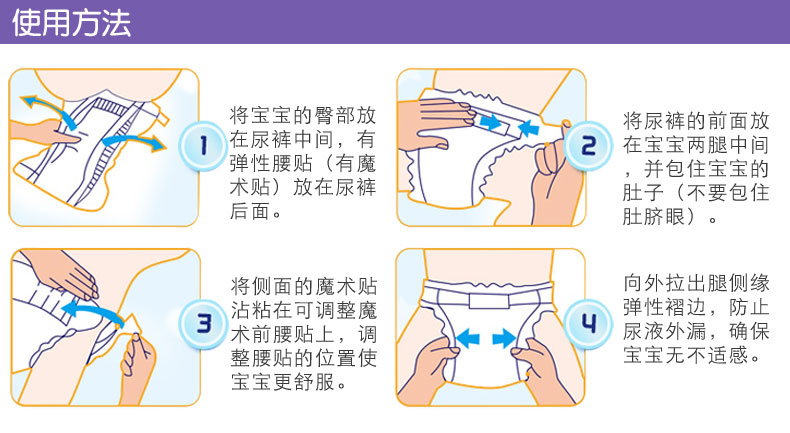 使用方法

1 将宝宝的臀部放在尿裤中间，有弹性腰贴（有魔术贴）放在尿裤后面。

2 将尿裤的前面放在宝宝两腿中间，并包住宝宝的肚子（不要包住肚脐眼）。

3 将侧面的魔术贴沾粘在可调整魔术前腰贴上，调整腰贴的位置使宝宝更舒服。

4 向外拉出腿侧缘弹性褶边，防止尿液外漏，确保宝宝无不适感。